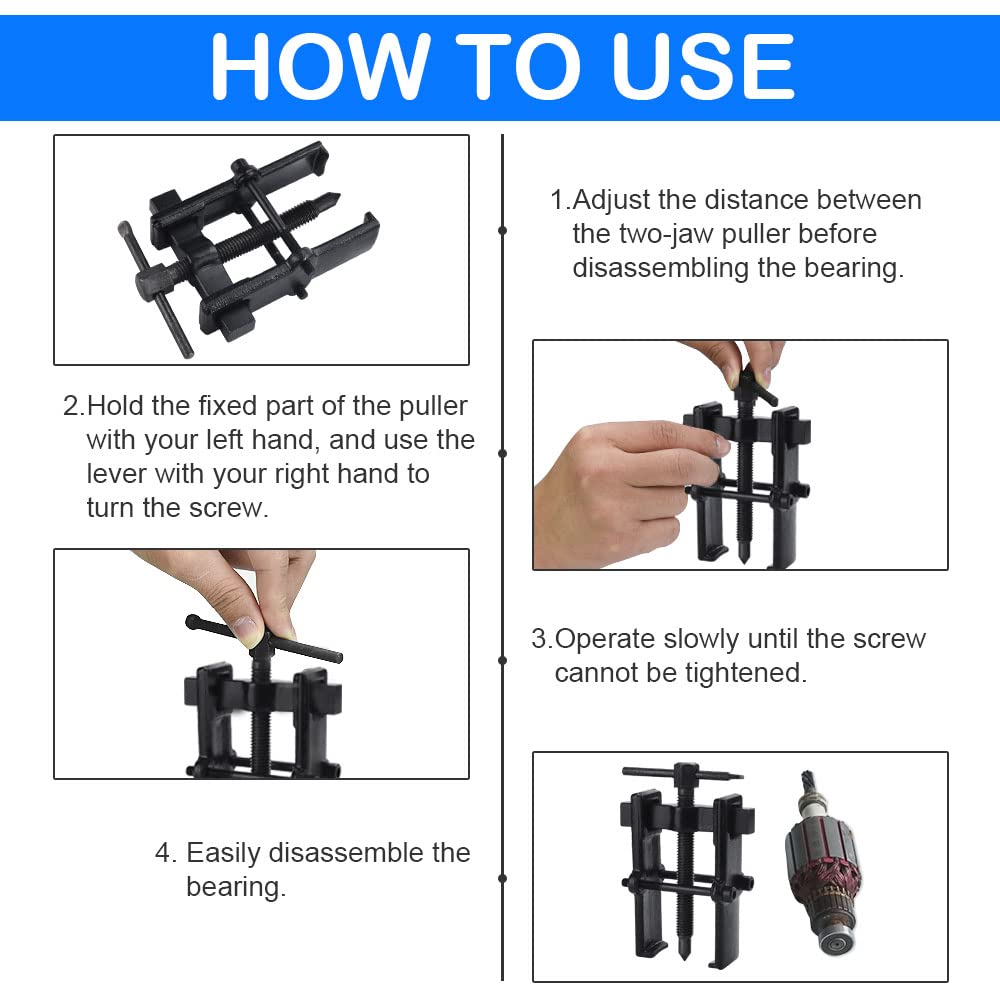 HOW TO USE

1.Adjust the distance between the two-jaw puller before disassembling the bearing.

2.Hold the fixed part of the puller with your left hand, and use the lever with your right hand to turn the screw.

3.Operate slowly until the screw cannot be tightened.

4. Easily disassemble the bearing.