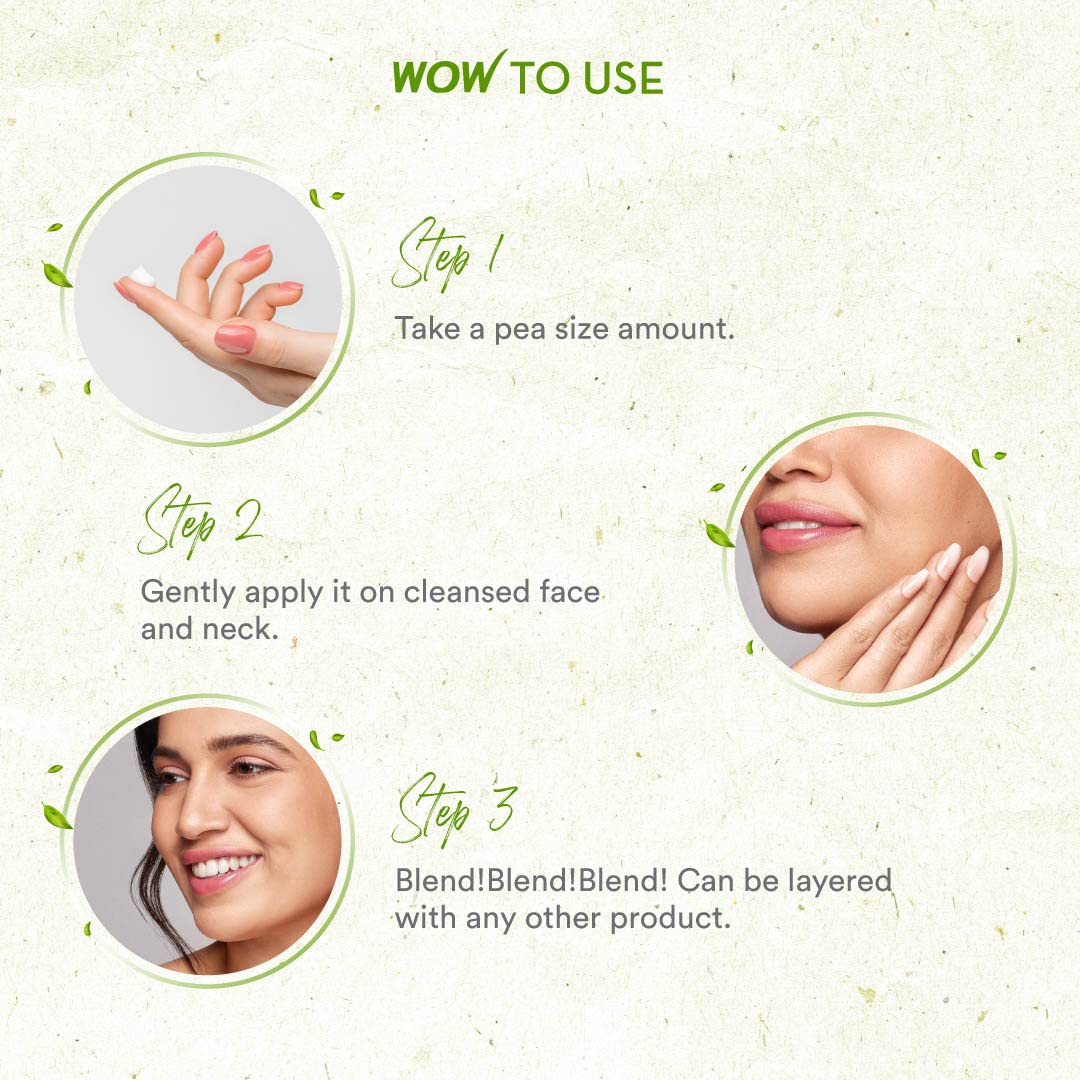 WOW TO USE

Step 1

Take a pea size amount.

Step 2

Gently apply it on cleansed face and neck.

Step 3

Blend!Blend!Blend! Can be layered with any other product.