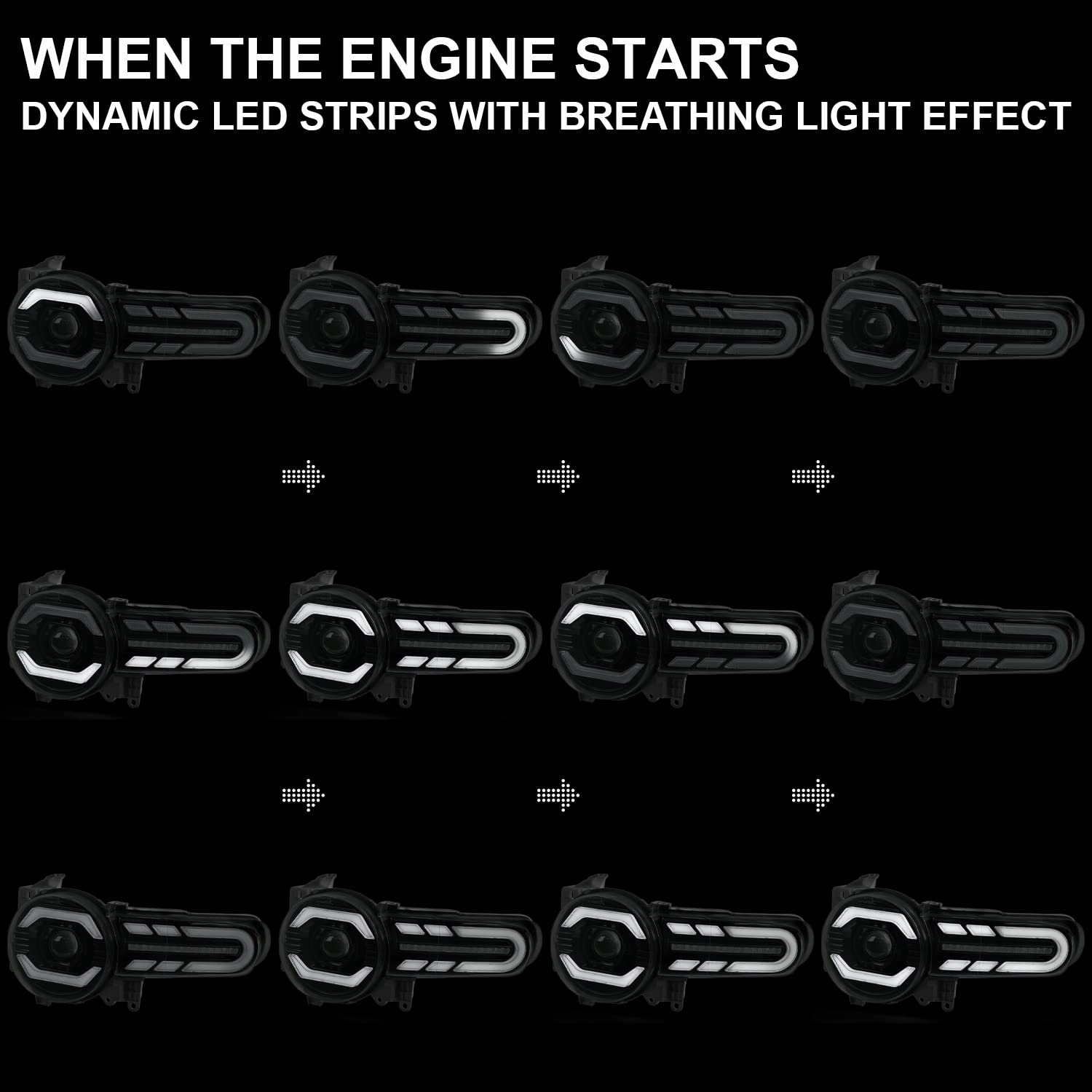 WHEN THE ENGINE STARTS
DYNAMIC LED STRIPS WITH BREATHING LIGHT EFFECT