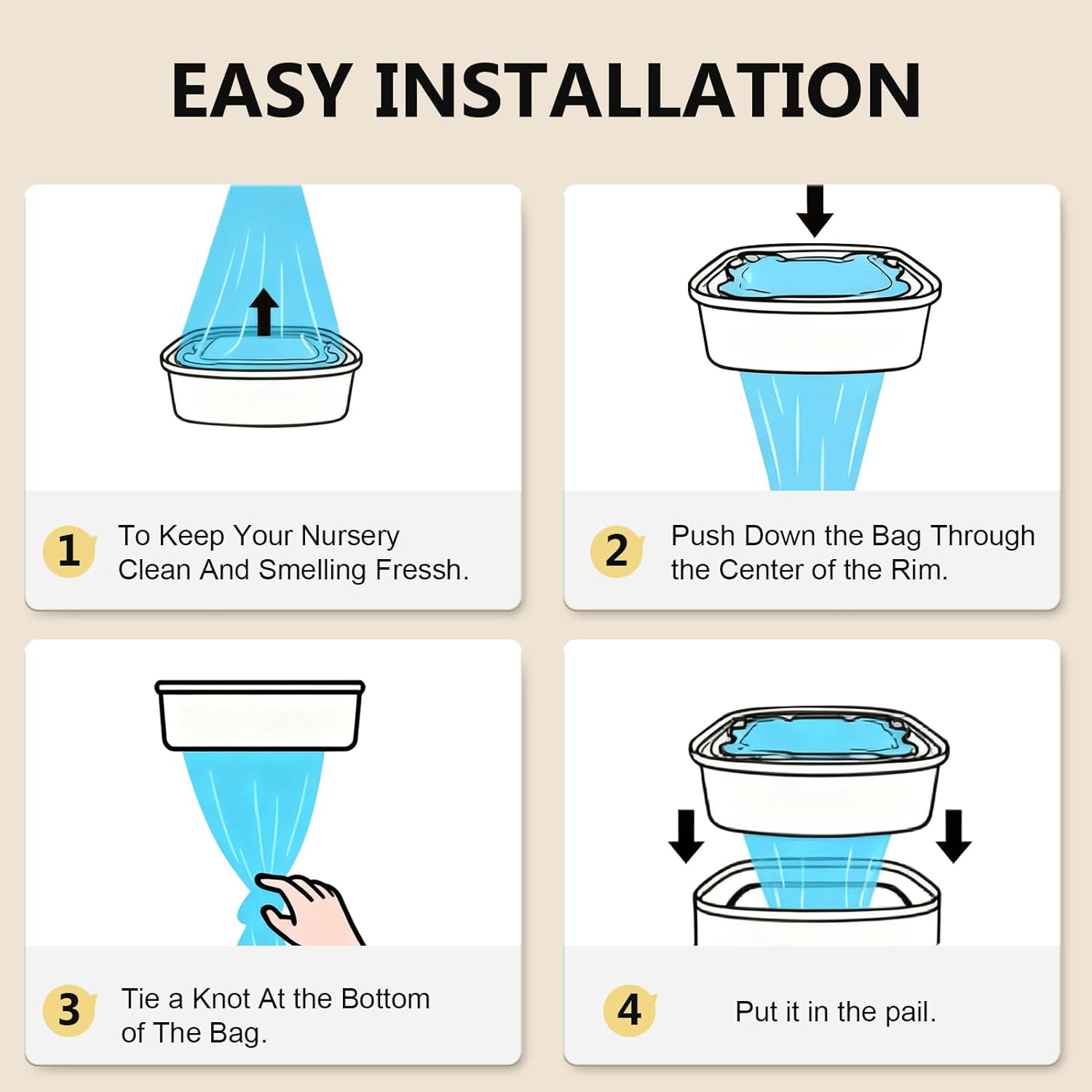 EASY INSTALLATION

1 To Keep Your Nursery Clean And Smelling Fressh.

2 Push Down the Bag Through the Center of the Rim.

3 Tie a Knot At the Bottom of The Bag.

4 Put it in the pail.