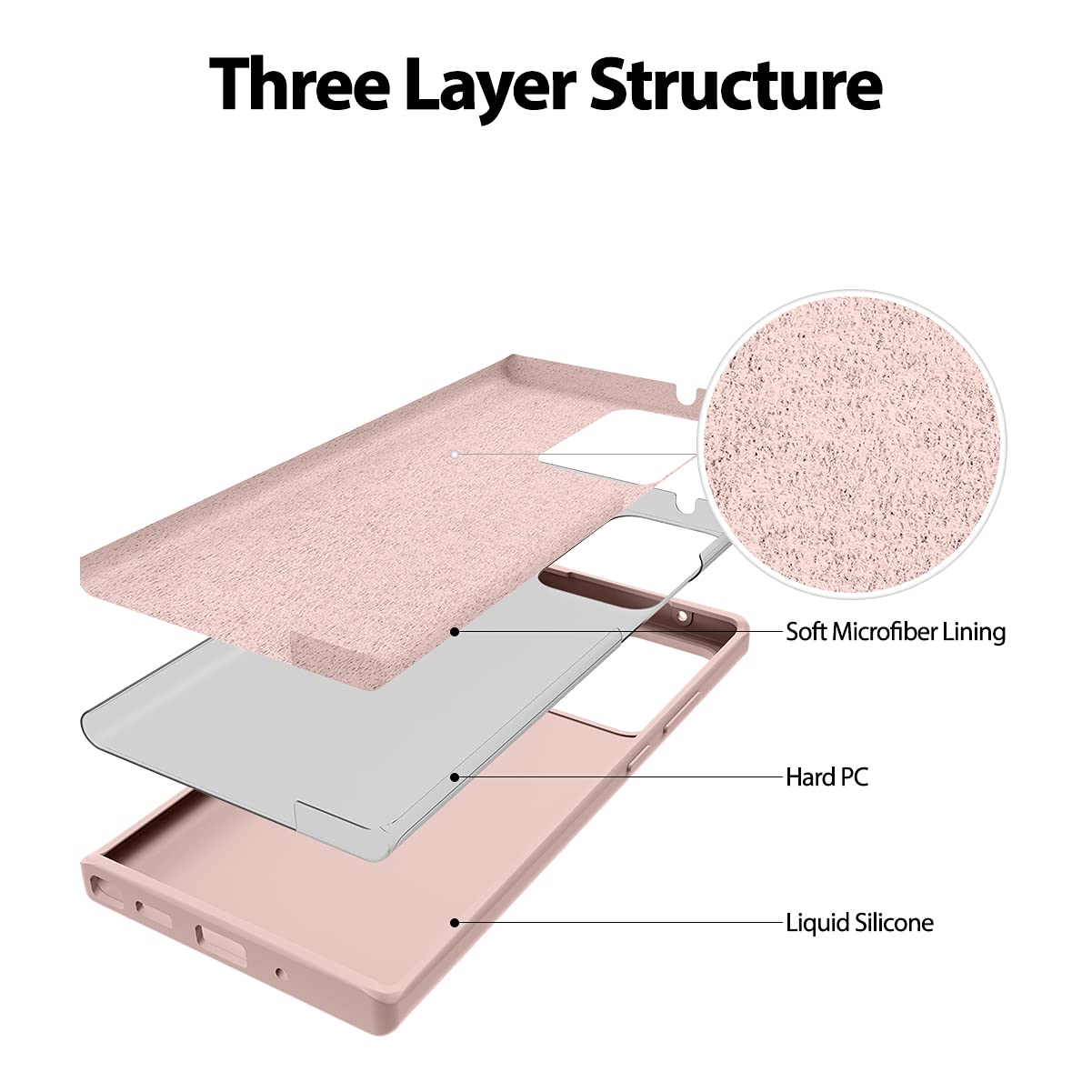 Three Layer Structure

Soft Microfiber Lining

Hard PC

Liquid Silicone