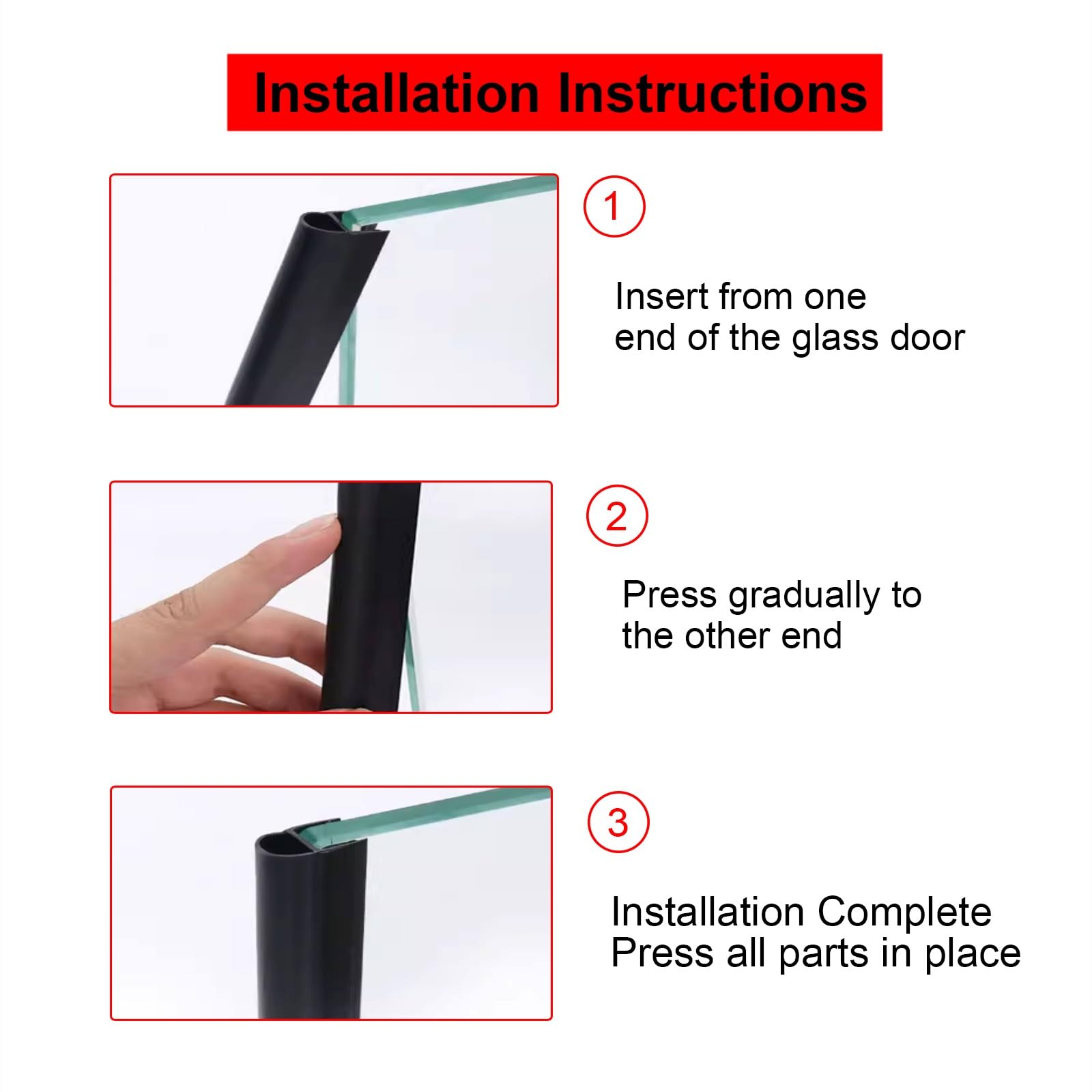 Installation Instructions

1

Insert from one end of the glass door

2

Press gradually to the other end

3

Installation Complete
Press all parts in place