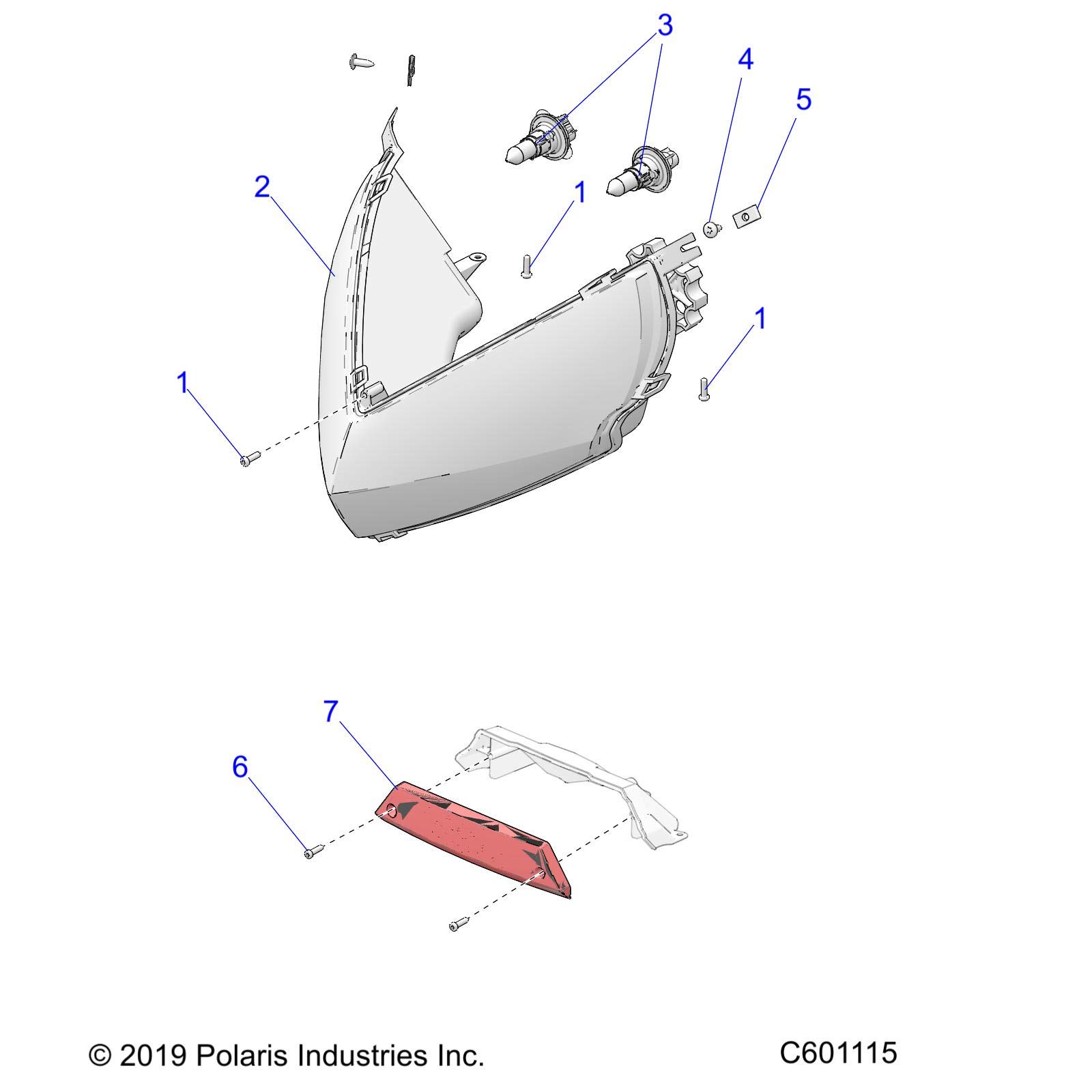 3
4
5
2
1
1
1
7
6

© 2019 Polaris Industries Inc.

C601115