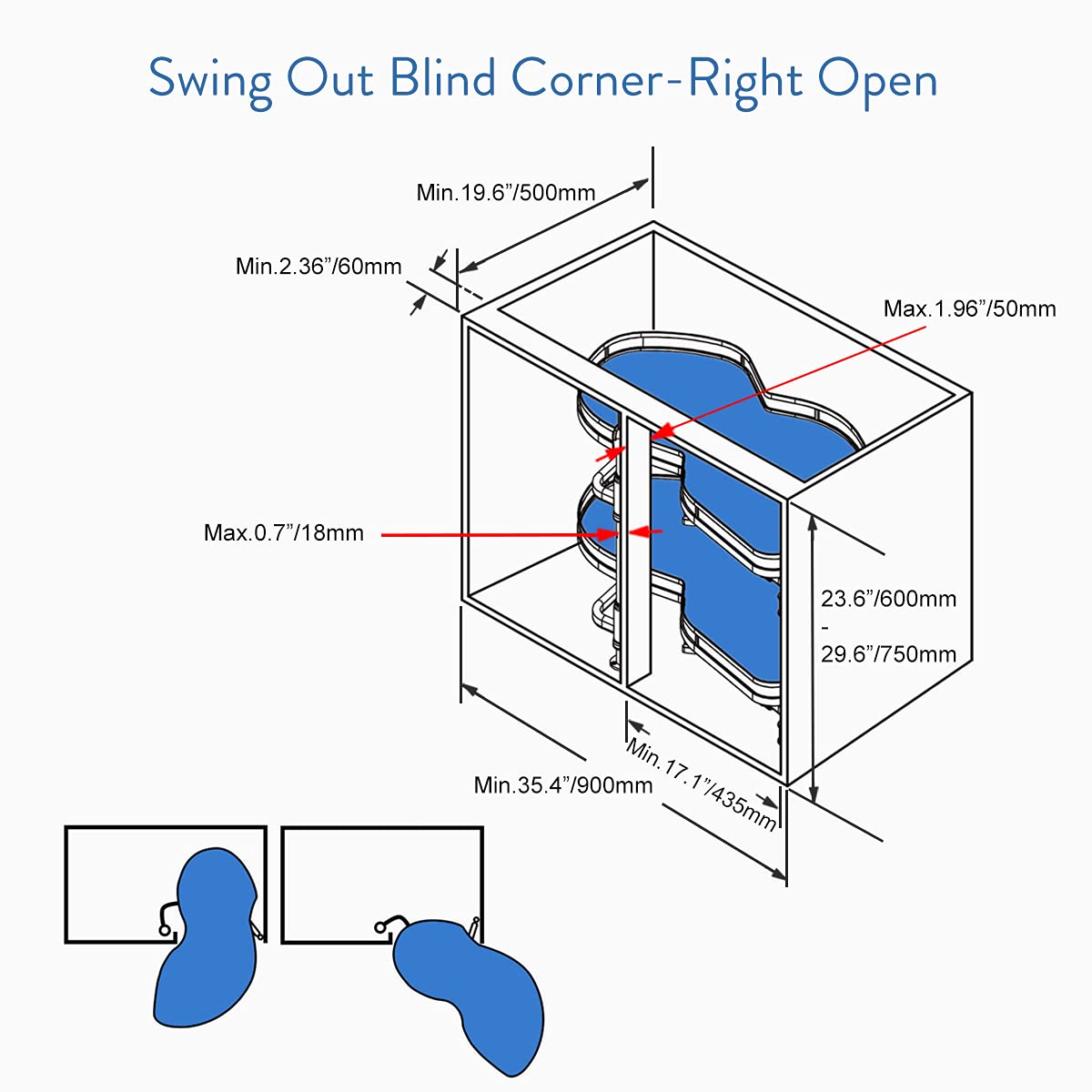 Swing Out Blind Corner-Right Open

Min.19.6”/500mm

Min.2.36”/60mm

Max.1.96”/50mm

Max.0.7”/18mm

23.6”/600mm
-
29.6”/750mm

Min.17.1”/435mm

Min.35.4”/900mm