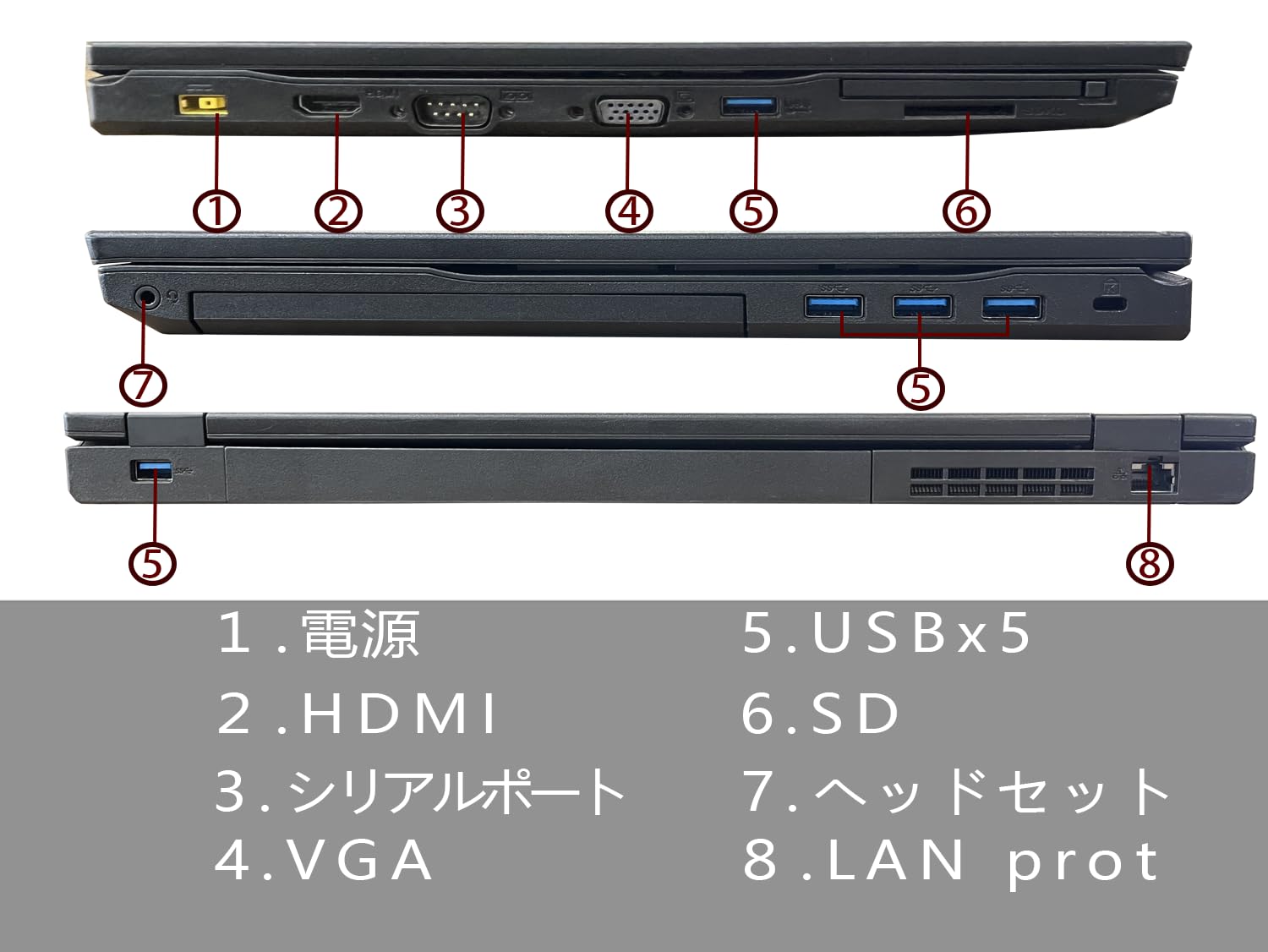 ①
②
③
④
⑤
⑥
⑦
⑤
⑤
⑧

１.電源
２.HDMI
3.シリアルポート
4.VGA

5.USBx5
6.SD
7.ヘッドセット
8.LAN prot