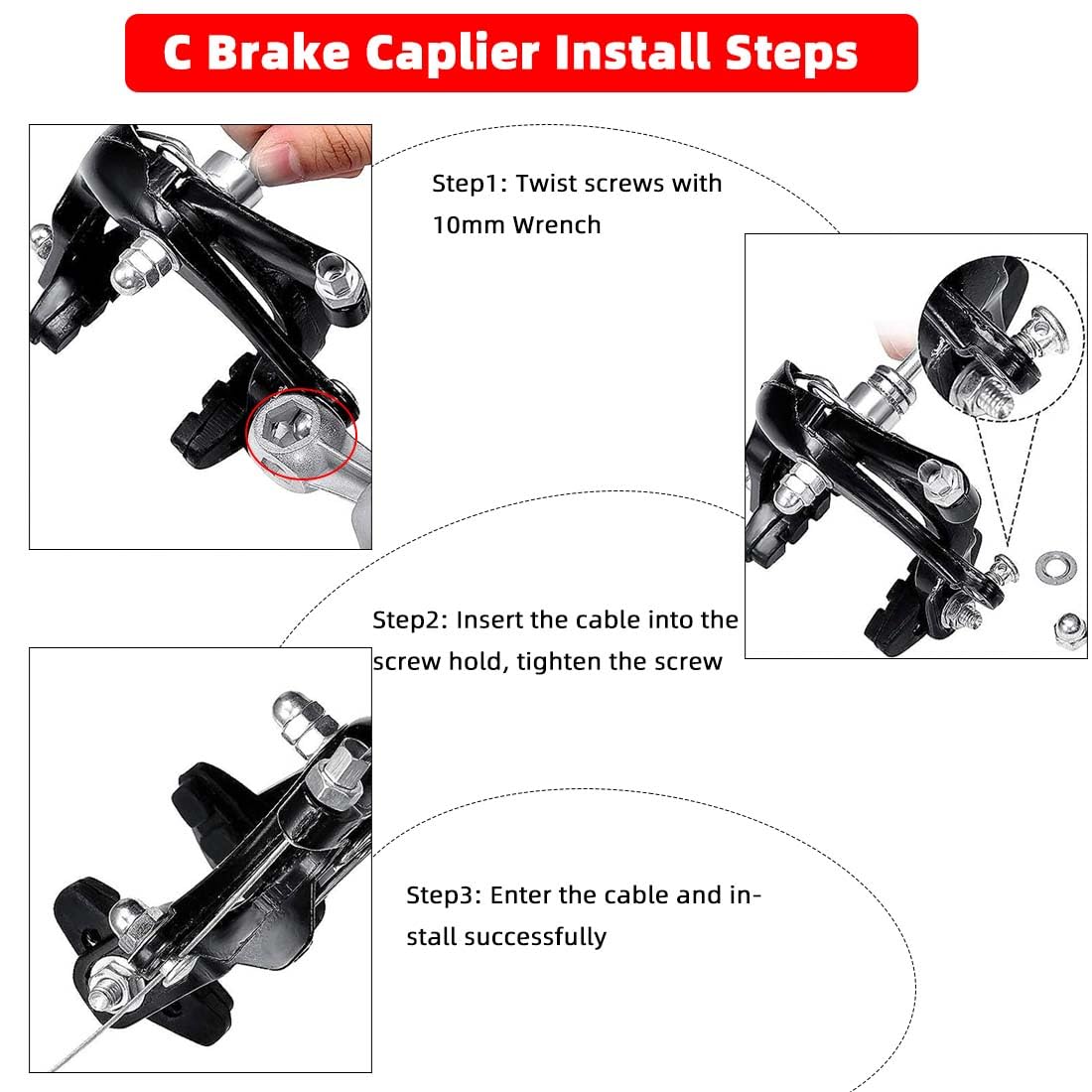 C Brake Caplier Install Steps

Step1: Twist screws with 10mm Wrench

Step2: Insert the cable into the screw hold, tighten the screw

Step3: Enter the cable and install successfully