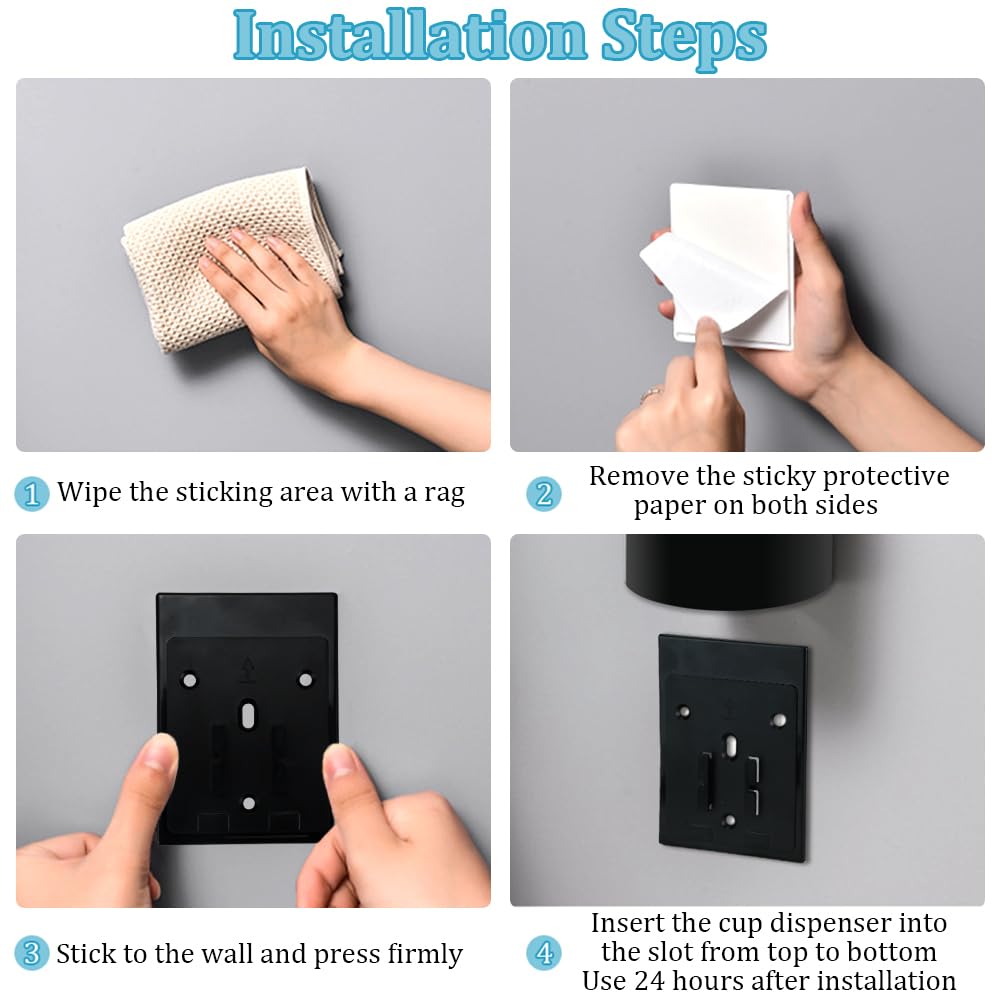 Installation Steps

1 Wipe the sticking area with a rag

2 Remove the sticky protective paper on both sides

3 Stick to the wall and press firmly

4 Insert the cup dispenser into the slot from top to bottom
Use 24 hours after installation