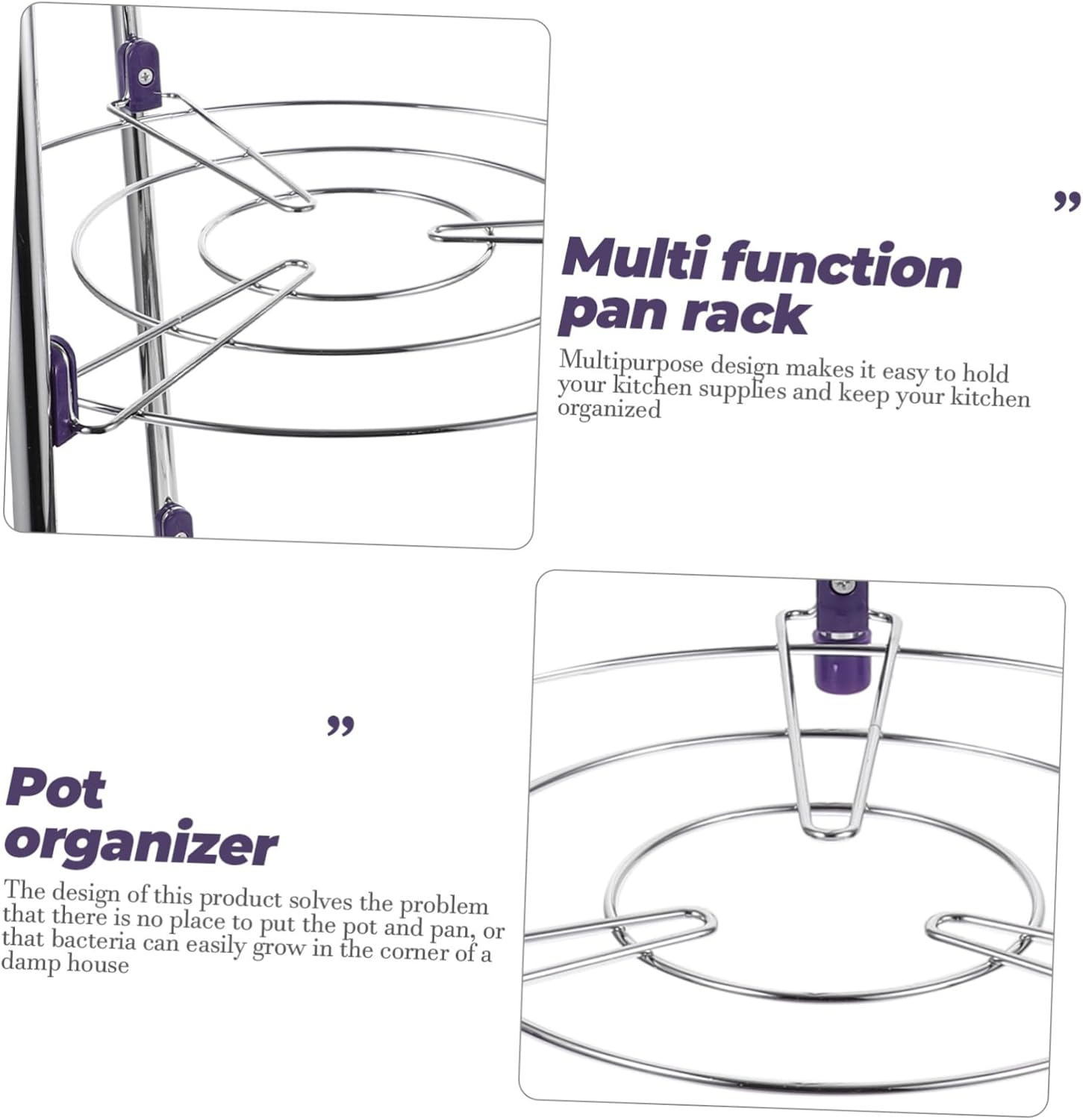 ”

Multi function pan rack

Multipurpose design makes it easy to hold your kitchen supplies and keep your kitchen organized

”

Pot organizer

The design of this product solves the problem that there is no place to put the pot and pan, or that bacteria can easily grow in the corner of a damp house