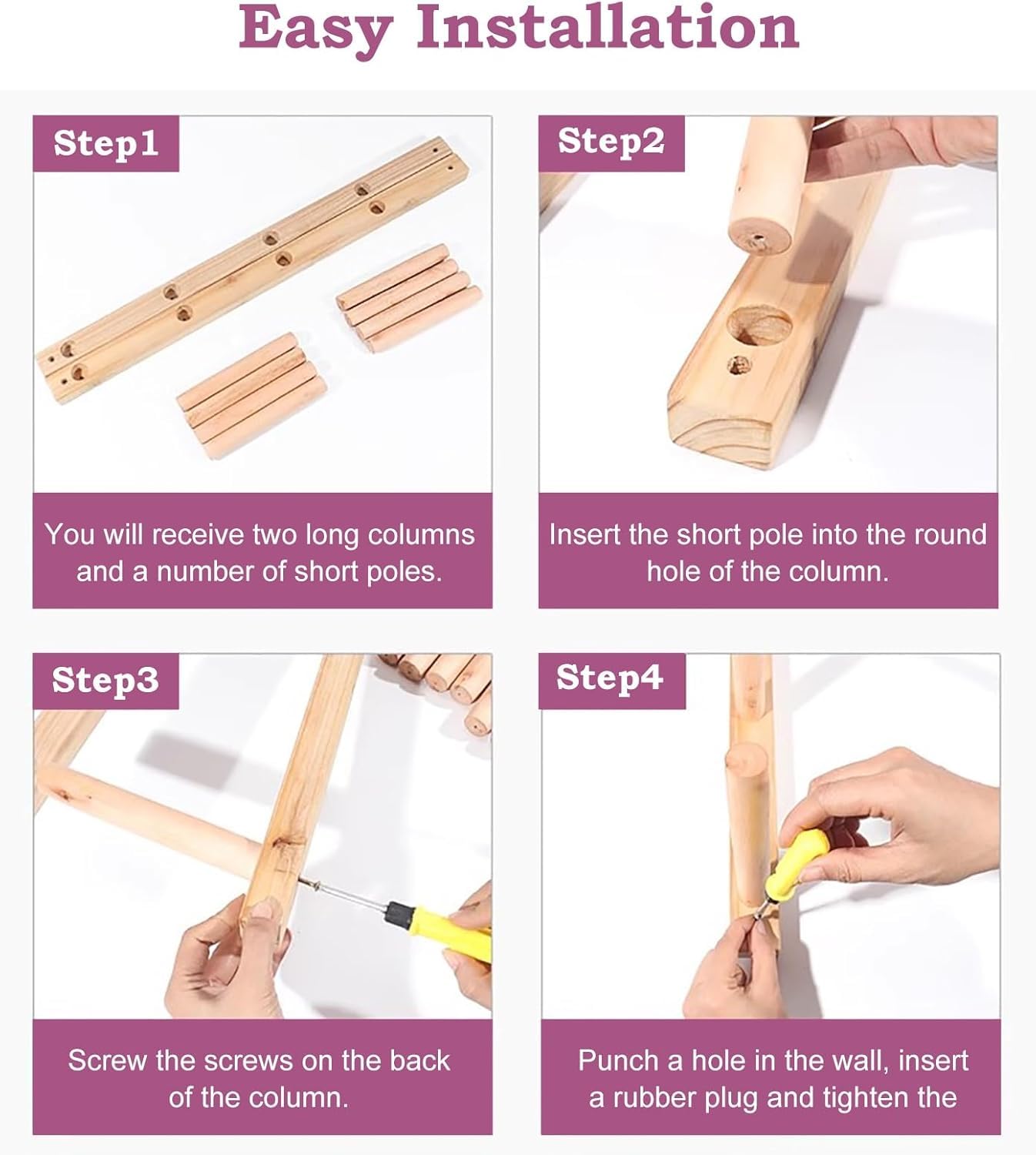 Easy Installation

Step1

You will receive two long columns and a number of short poles.

Step2

Insert the short pole into the round hole of the column.

Step3

Screw the screws on the back of the column.

Step4

Punch a hole in the wall, insert a rubber plug and tighten the