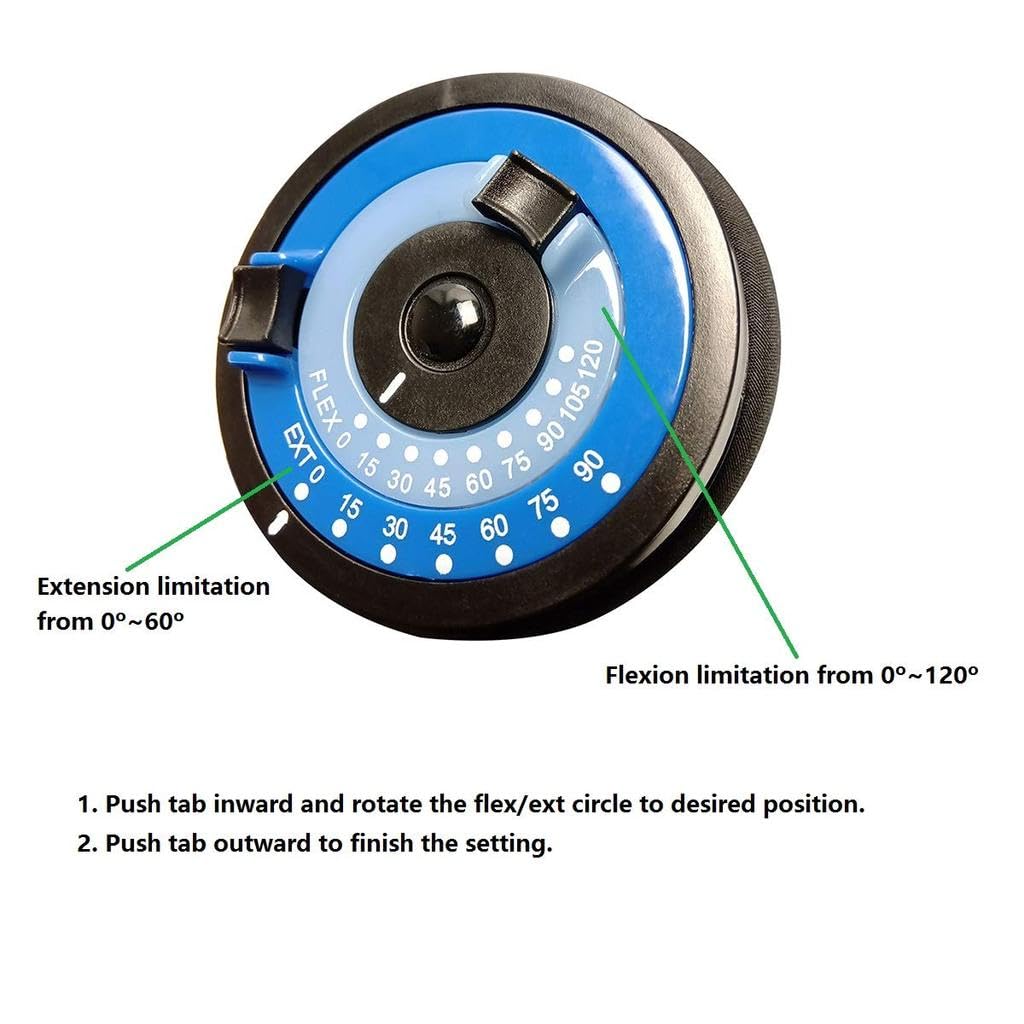 FLEX 0 15 30 45 60 75 90 105 120

EXT 0 15 30 45 60 75 90

Extension limitation from 0º~60º

Flexion limitation from 0º~120º

1. Push tab inward and rotate the flex/ext circle to desired position.
2. Push tab outward to finish the setting.