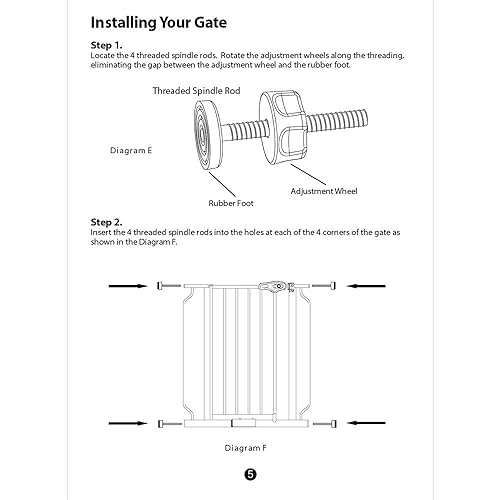 Installing Your Gate

Step 1.
Locate the 4 threaded spindle rods. Rotate the adjustment wheels along the threading, eliminating the gap between the adjustment wheel and the rubber foot.

Threaded Spindle Rod

Diagram E

Adjustment Wheel

Rubber Foot

Step 2.
Insert the 4 threaded spindle rods into the holes at each of the 4 corners of the gate as shown in the Diagram F.

Diagram F

5