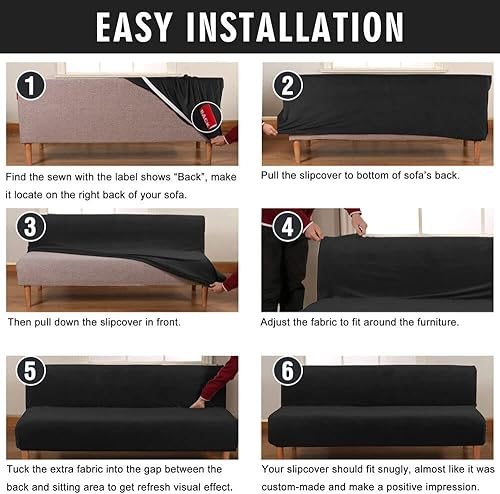 EASY INSTALLATION

1

BACK

Find the sewn with the label shows "Back", make it locate on the right back of your sofa.

2

Pull the slipcover to bottom of sofa's back.

3

Then pull down the slipcover in front.

4

Adjust the fabric to fit around the furniture.

5

Tuck the extra fabric into the gap between the back and sitting area to get refresh visual effect.

6

Your slipcover should fit snugly, almost like it was custom-made and make a positive impression.