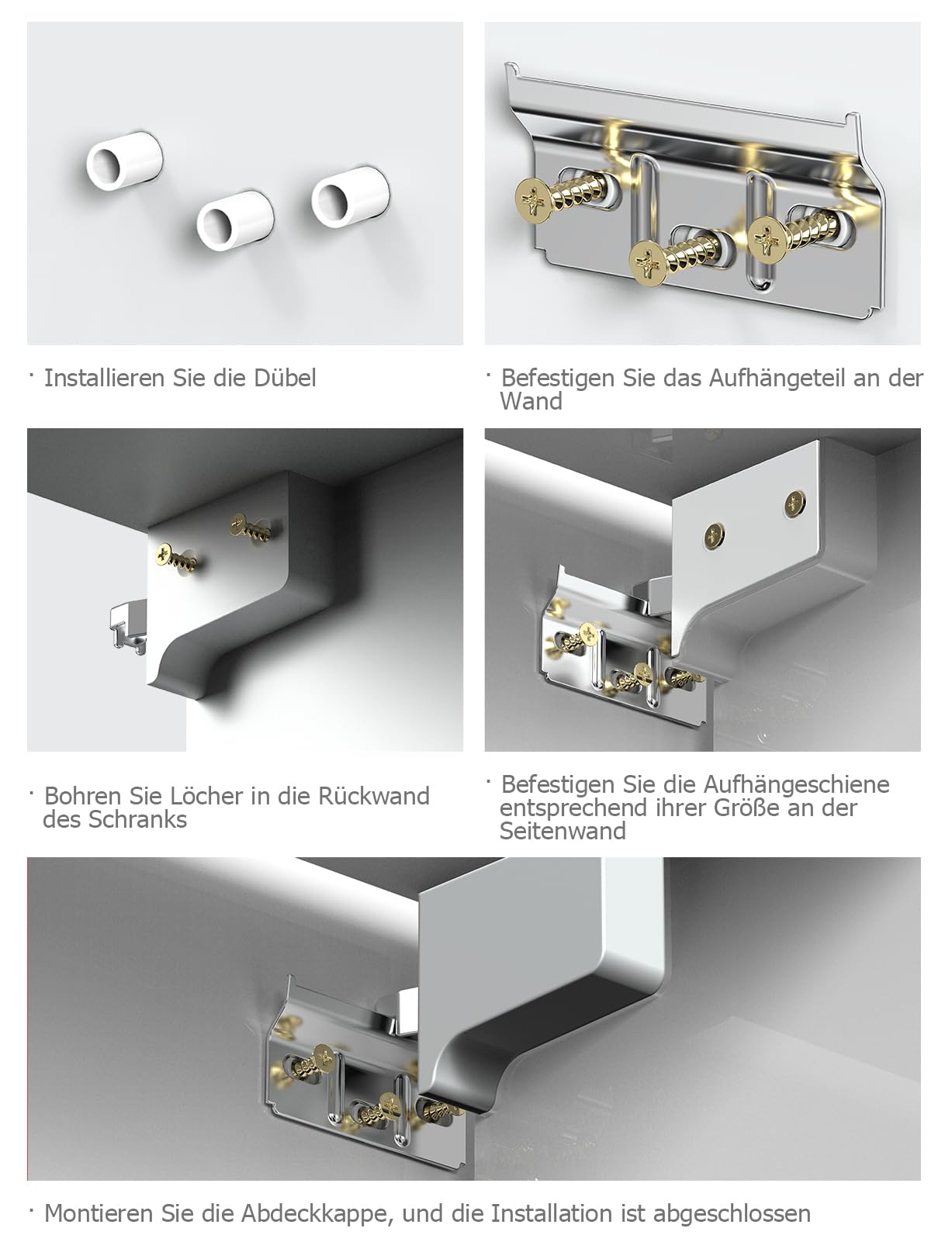 · Installieren Sie die Dübel

· Befestigen Sie das Aufhängeteil an der Wand

· Bohren Sie Löcher in die Rückwand des Schranks

· Befestigen Sie die Aufhängeschiene entsprechend ihrer Größe an der Seitenwand

· Montieren Sie die Abdeckkappe, und die Installation ist abgeschlossen