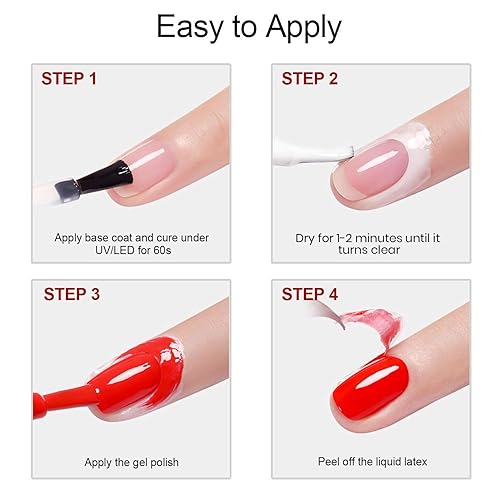 Easy to Apply

STEP 1

Apply base coat and cure under UV/LED for 60s

STEP 2

Dry for 1-2 minutes until it turns clear

STEP 3

Apply the gel polish

STEP 4

Peel off the liquid latex