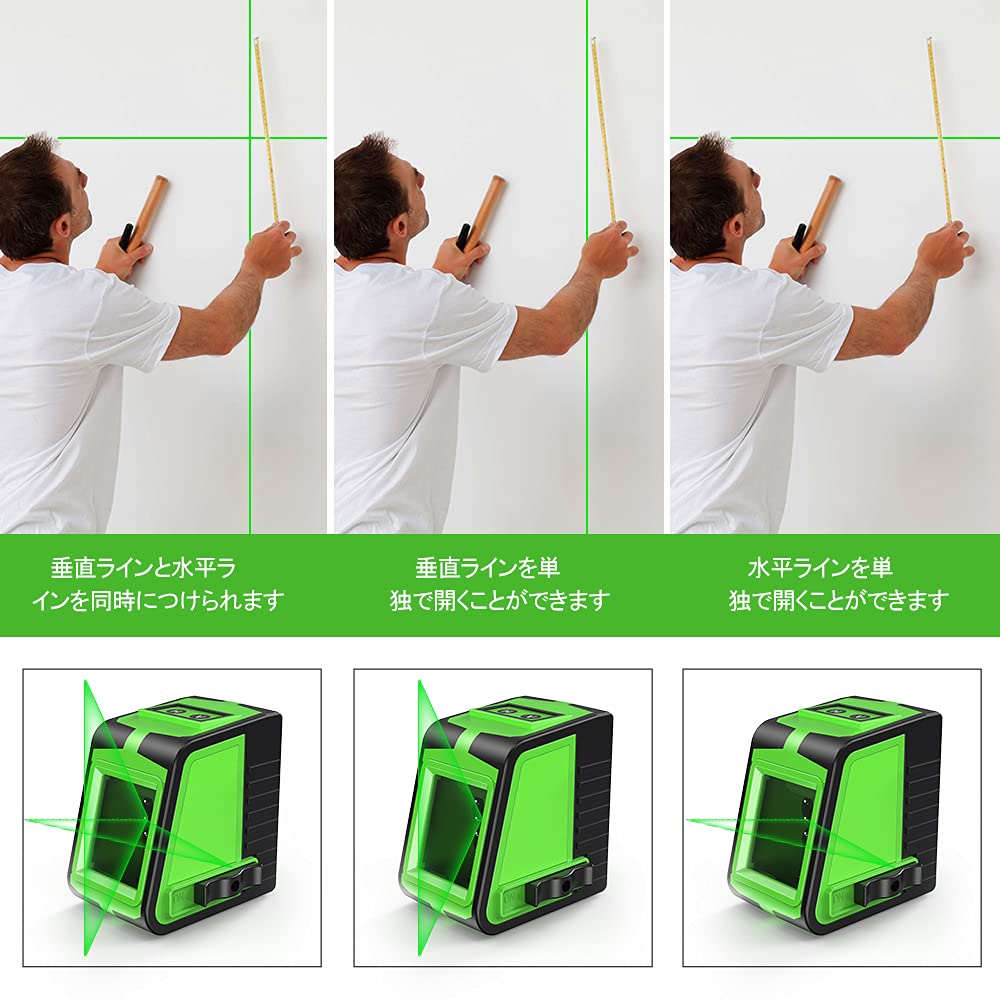 垂直ラインと水平ラインを同時につけられます

垂直ラインを単独で開くことができます

水平ラインを単独で開くことができます