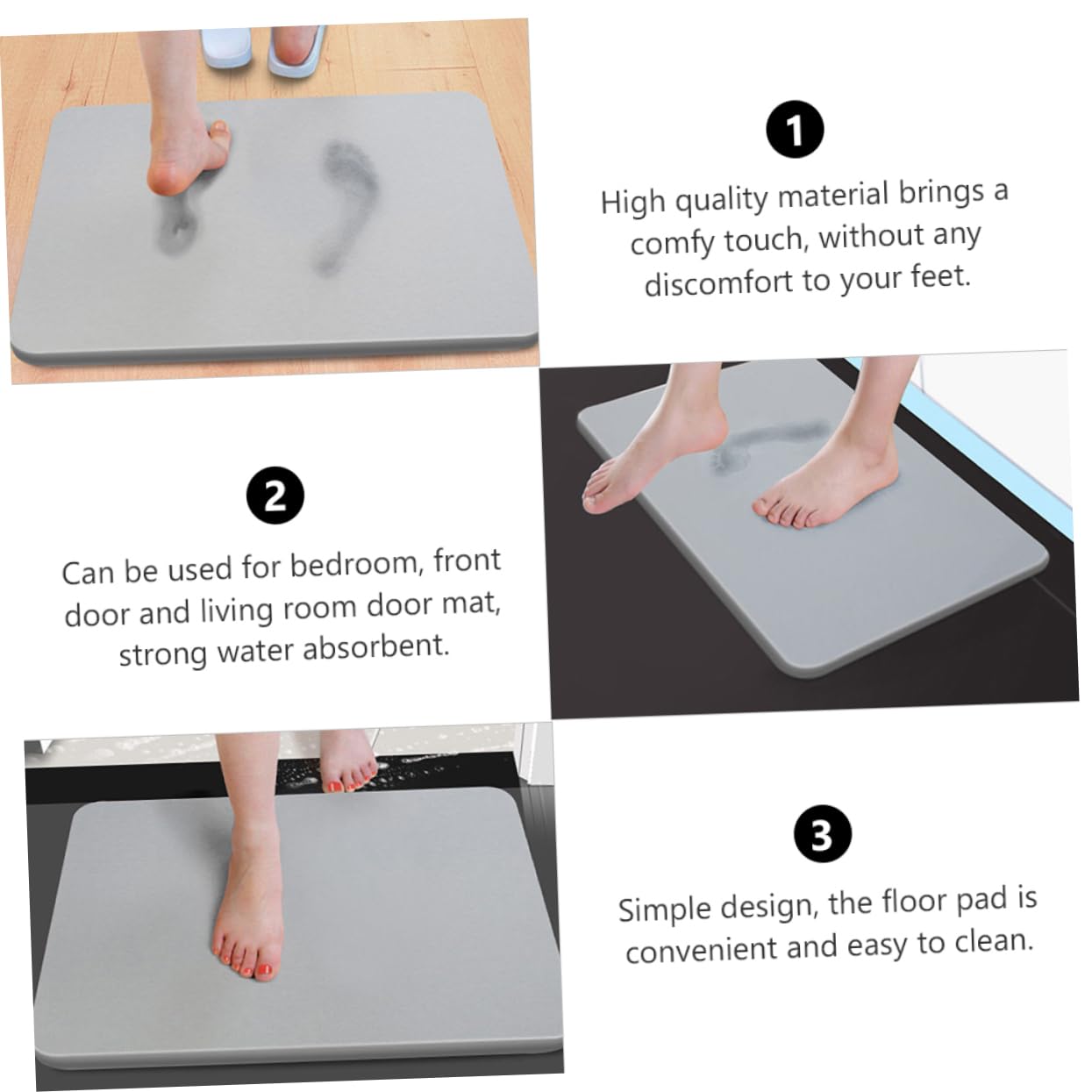 1

High quality material brings a comfy touch, without any discomfort to your feet.

2

Can be used for bedroom, front door and living room door mat, strong water absorbent.

3

Simple design, the floor pad is convenient and easy to clean.