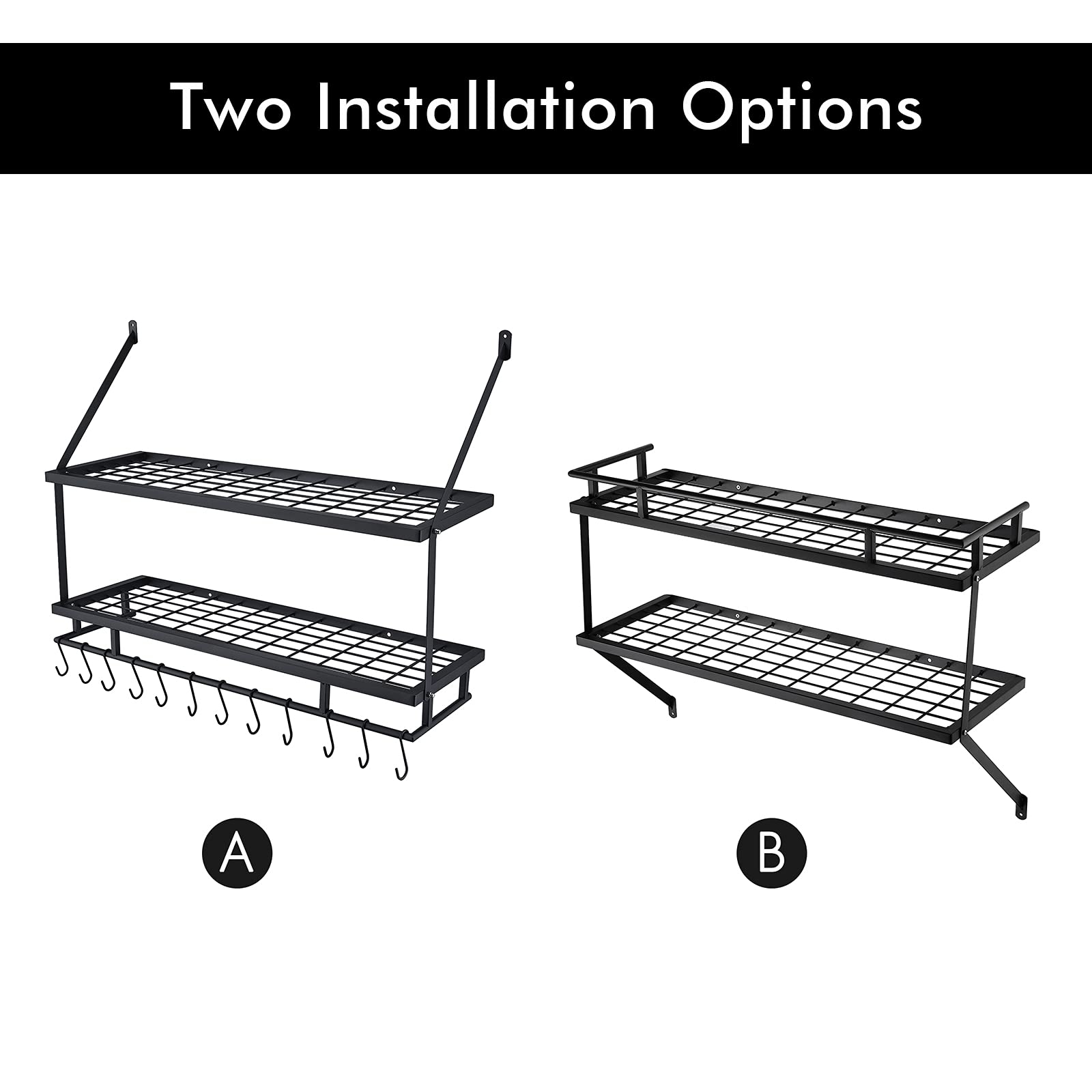 Two Installation Options

A

B