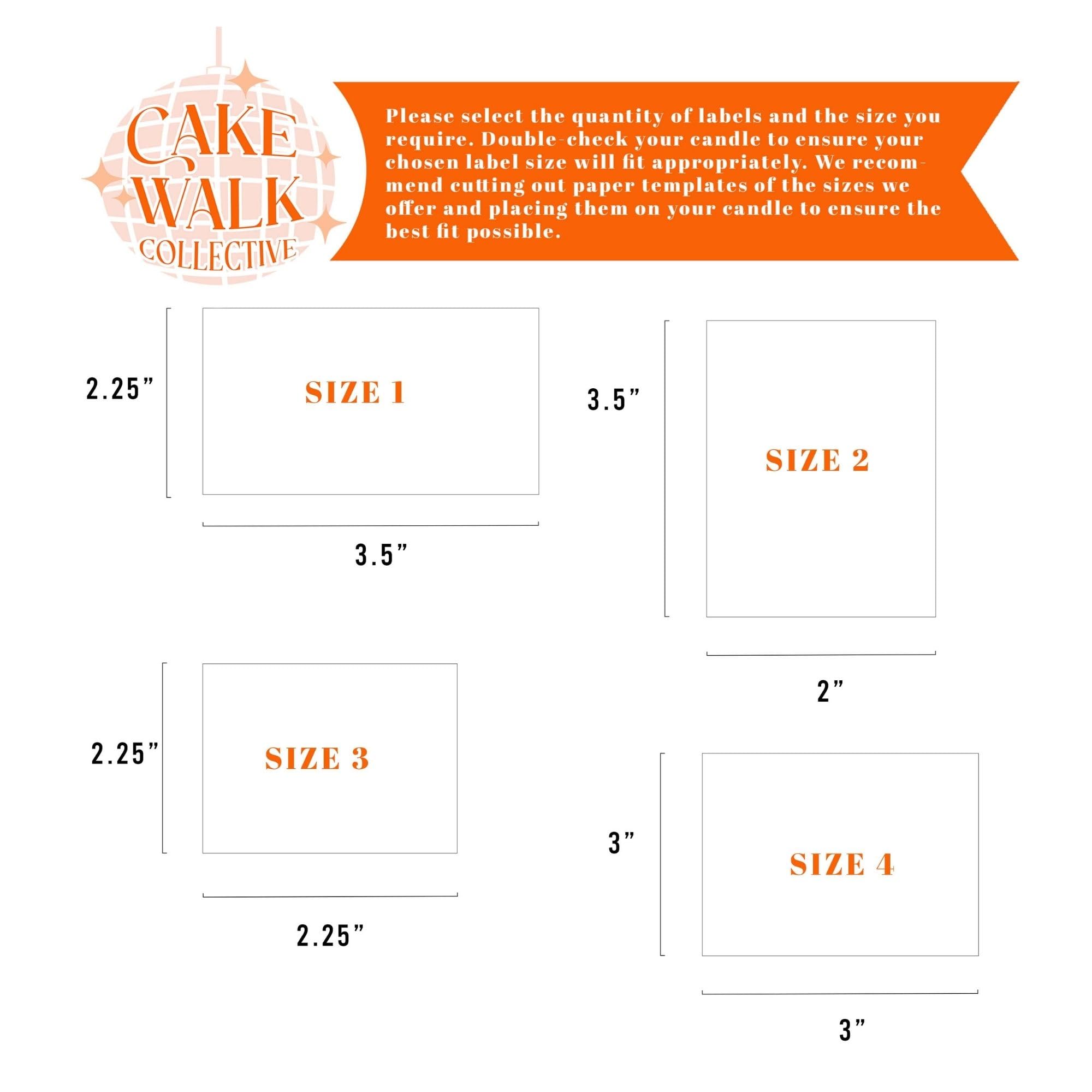 CAKE WALK COLLECTIVE

Please select the quantity of labels and the size you require. Double-check your candle to ensure your chosen label size will fit appropriately. We recommend cutting out paper templates of the sizes we offer and placing them on your candle to ensure the best fit possible.

2.25”
SIZE 1
3.5”

3.5”
SIZE 2
2”

2.25”
SIZE 3
2.25”

3”
SIZE 4
3”