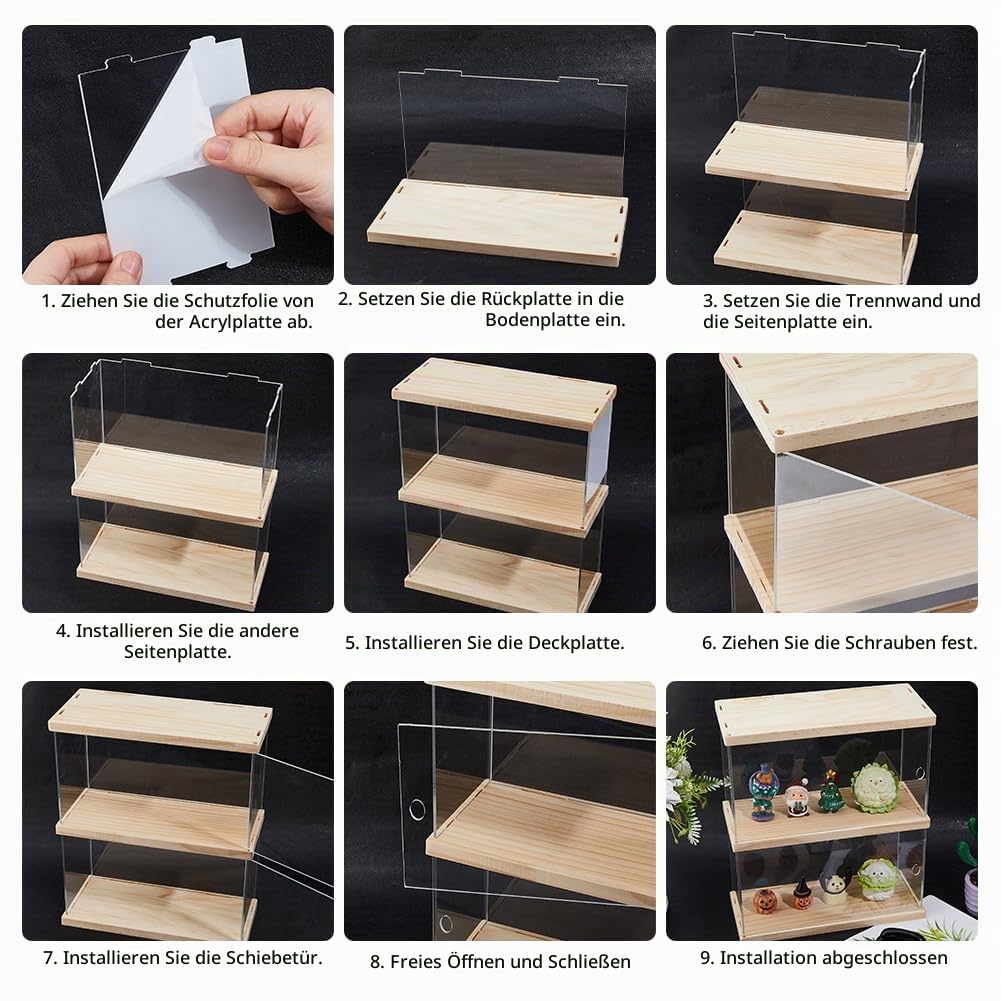 1. Ziehen Sie die Schutzfolie von der Acrylplatte ab.

2. Setzen Sie die Rückplatte in die Bodenplatte ein.

3. Setzen Sie die Trennwand und die Seitenplatte ein.

4. Installieren Sie die andere Seitenplatte.

5. Installieren Sie die Deckplatte.

6. Ziehen Sie die Schrauben fest.

7. Installieren Sie die Schiebetür.

8. Freies Öffnen und Schließen

9. Installation abgeschlossen