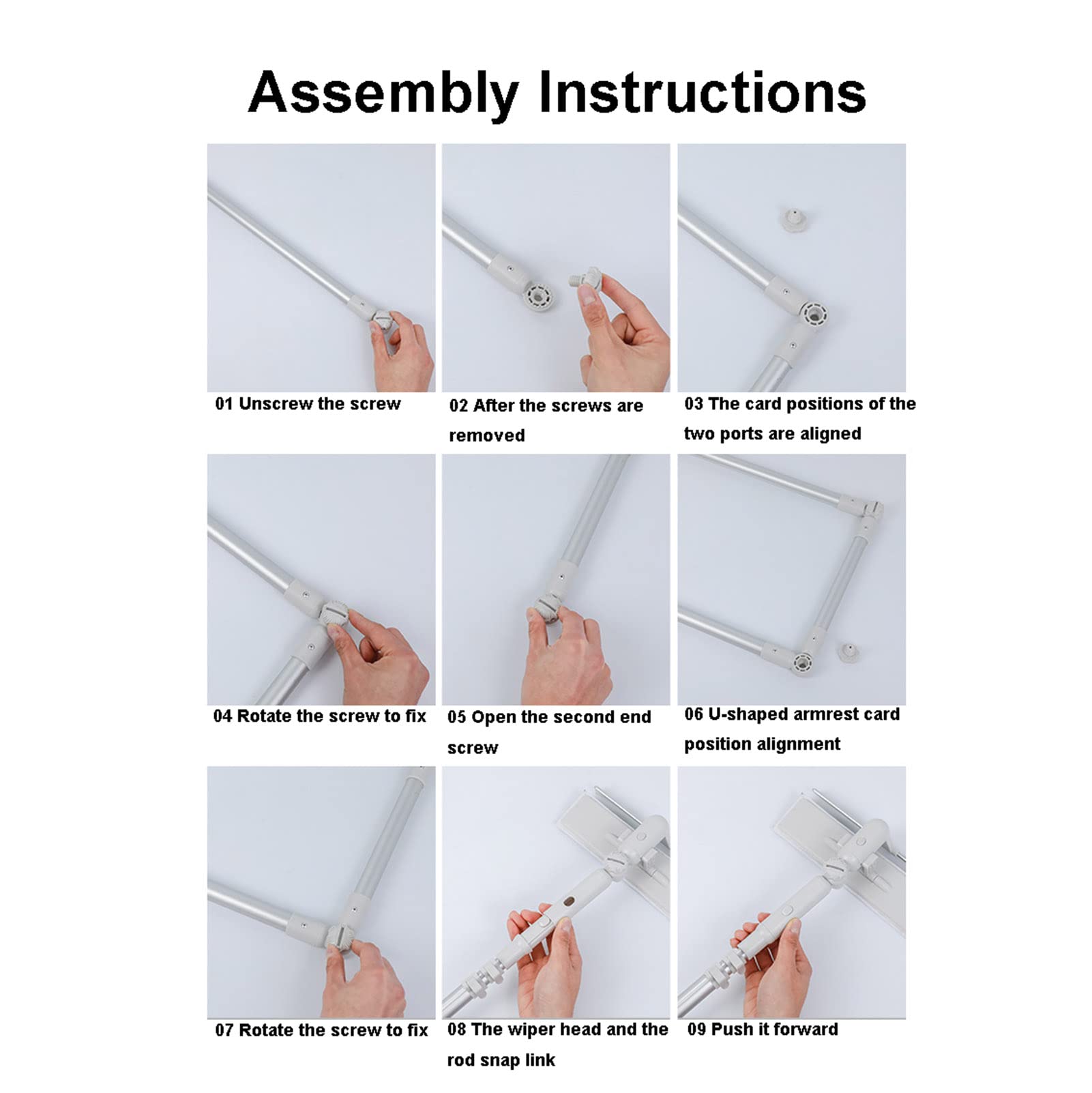 Assembly Instructions

01 Unscrew the screw

02 After the screws are removed

03 The card positions of the two ports are aligned

04 Rotate the screw to fix

05 Open the second end screw

06 U-shaped armrest card position alignment

07 Rotate the screw to fix

08 The wiper head and the rod snap link

09 Push it forward