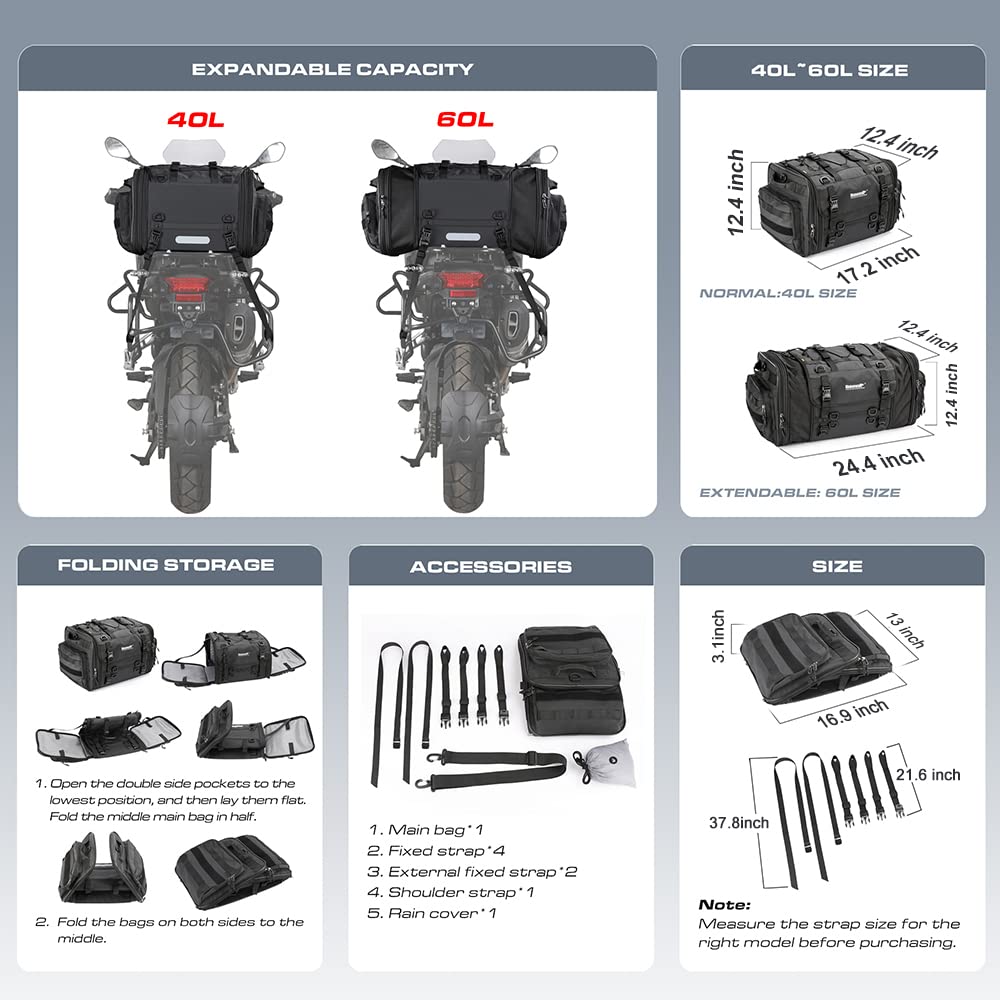 EXPANDABLE CAPACITY

40L

60L

40L~60L SIZE

12.4 inch

12.4 inch

17.2 inch

NORMAL:40L SIZE

12.4 inch

12.4 inch

24.4 inch

EXTENDABLE: 60L SIZE

FOLDING STORAGE

1. Open the double side pockets to the lowest position, and then lay them flat. Fold the middle main bag in half.

2. Fold the bags on both sides to the middle.

ACCESSORIES

1. Main bag*1
2. Fixed strap*4
3. External fixed strap*2
4. Shoulder strap*1
5. Rain cover*1

SIZE

3.1inch

13 inch

16.9 inch

21.6 inch

37.8inch

Note:
Measure the strap size for the right model before purchasing.