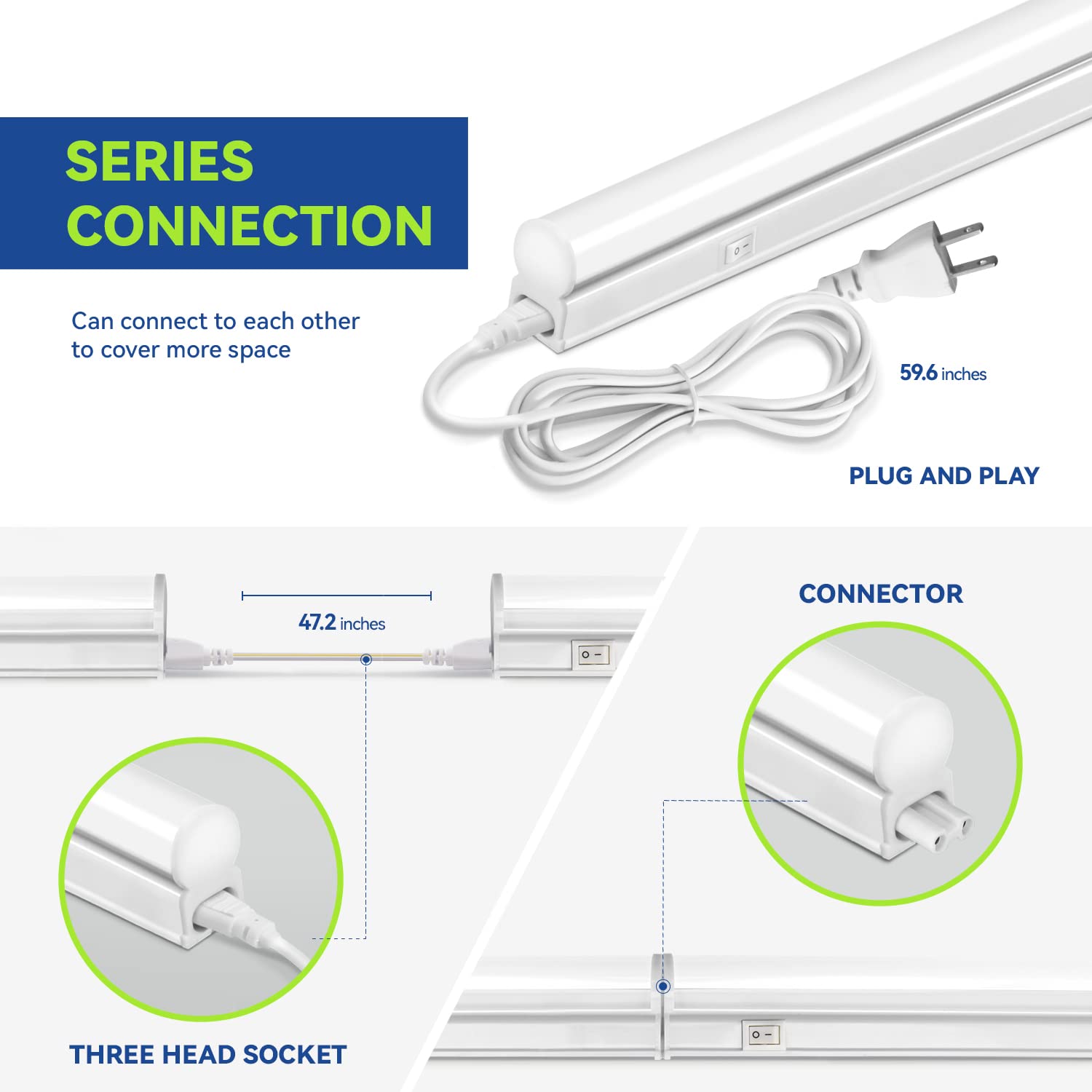 SERIES CONNECTION

Can connect to each other to cover more space

59.6 inches

PLUG AND PLAY

47.2 inches

CONNECTOR

THREE HEAD SOCKET