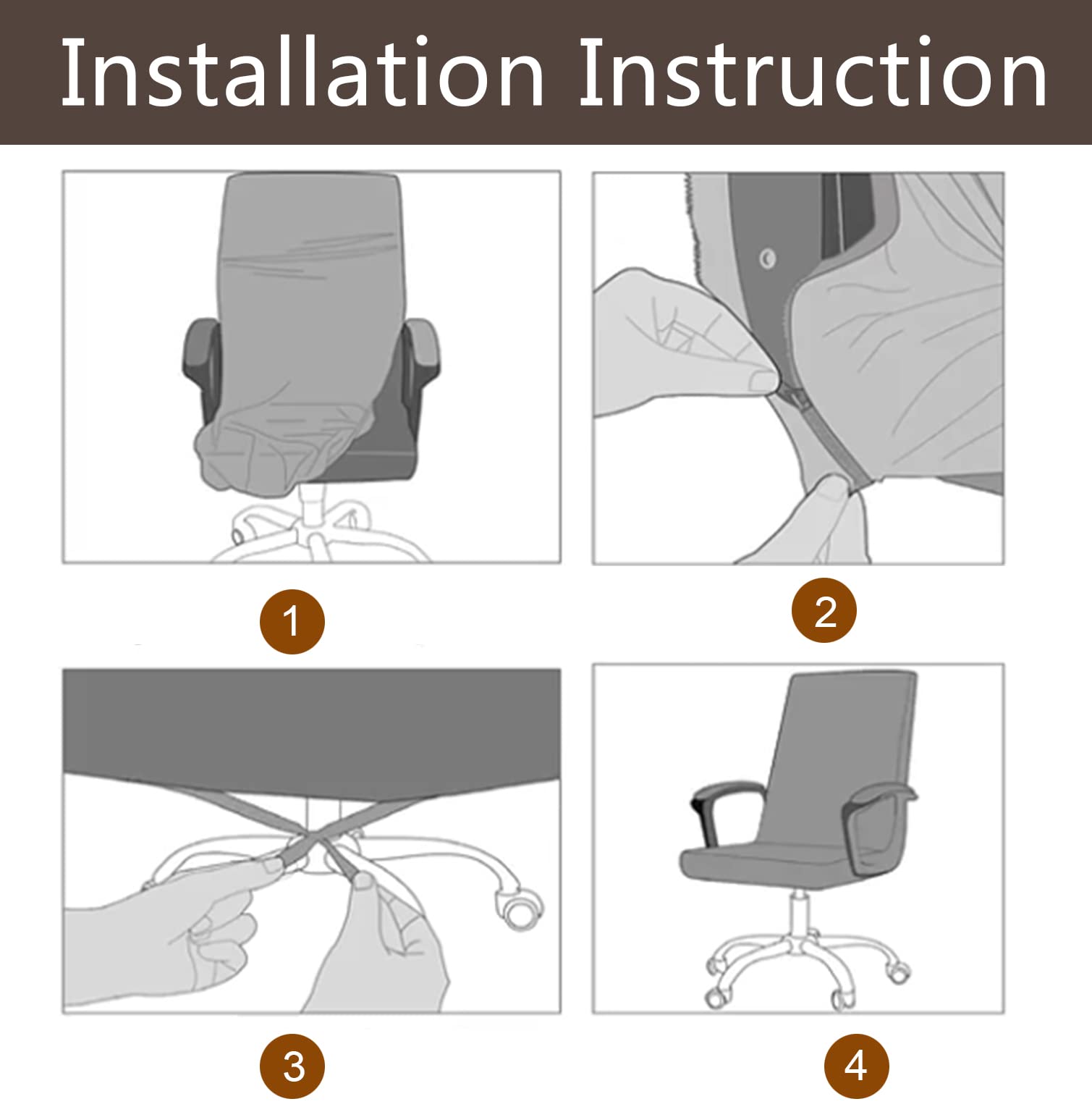 Installation Instruction

1

2

3

4