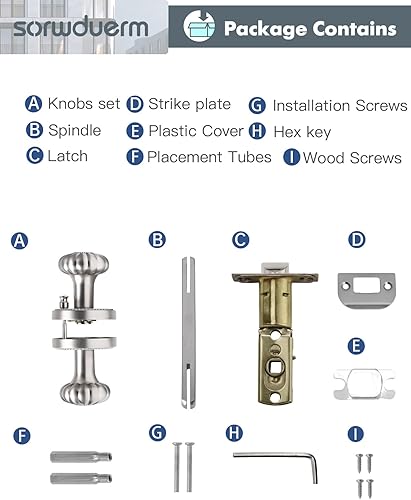 sorwduerm

Package Contains

A Knobs set
B Spindle
C Latch
D Strike plate
E Plastic Cover
F Placement Tubes
G Installation Screws
H Hex key
I Wood Screws

A
B
C
D
E
F
G
H
I