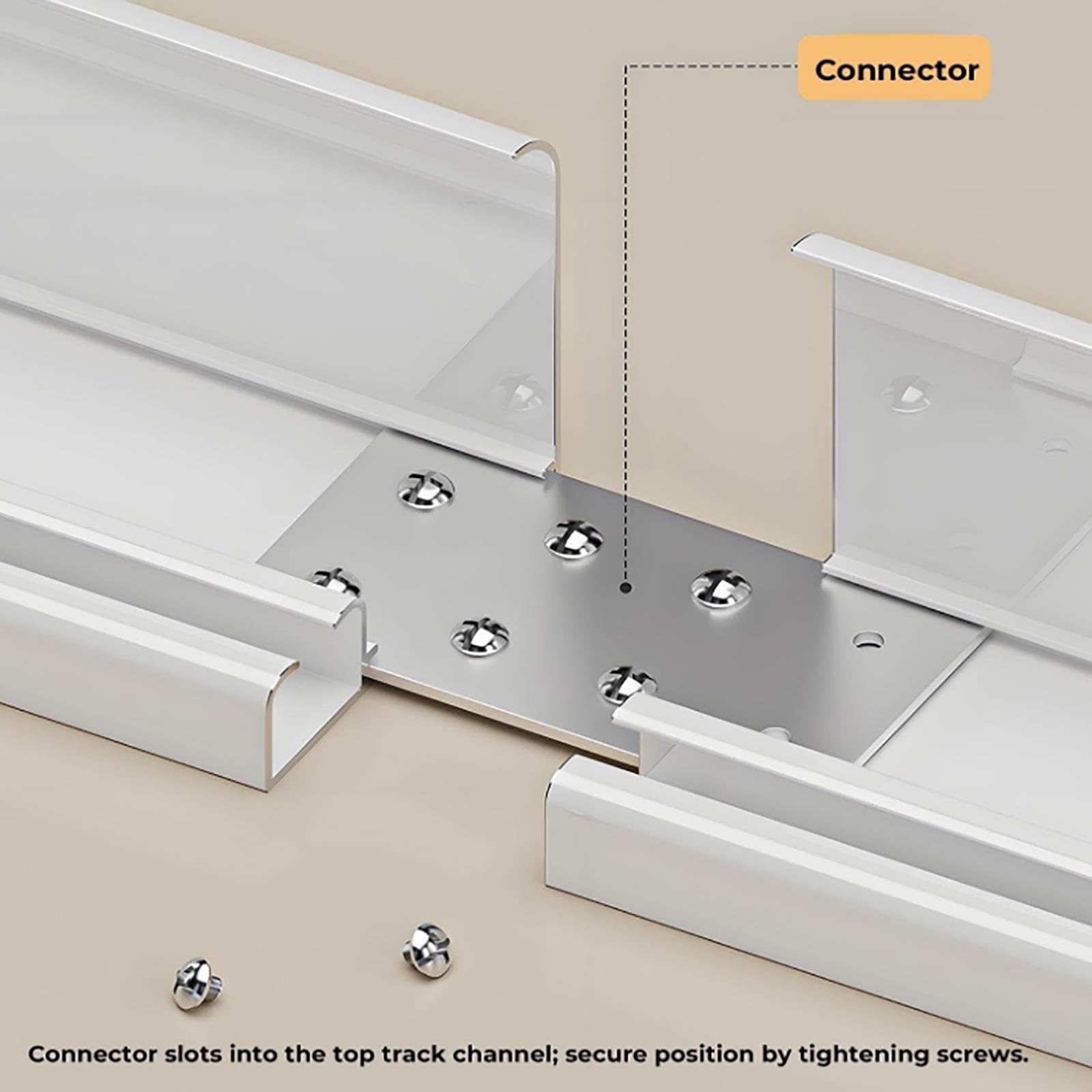 Connector

Connector slots into the top track channel; secure position by tightening screws.