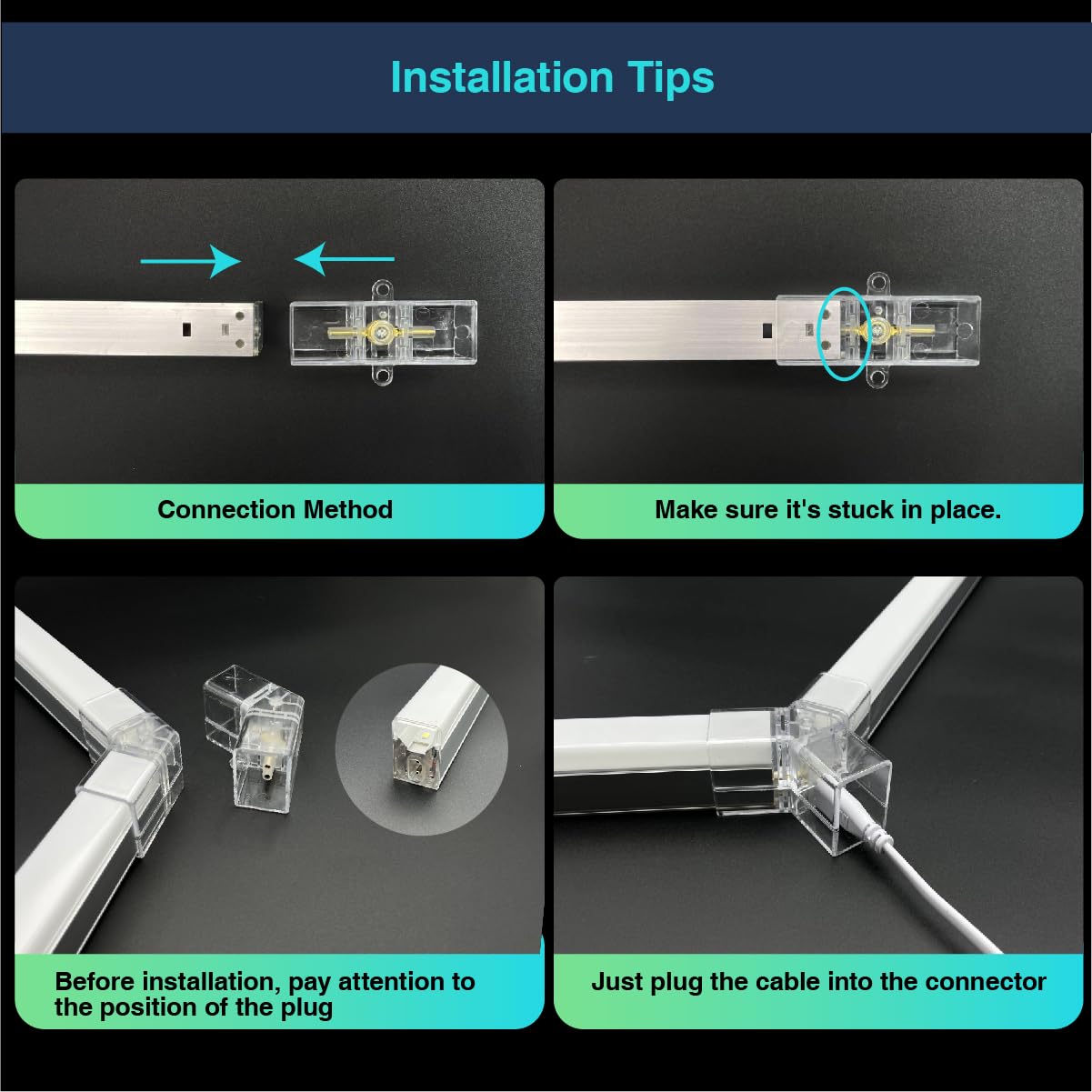 Installation Tips

Connection Method

Make sure it's stuck in place.

Before installation, pay attention to the position of the plug

Just plug the cable into the connector