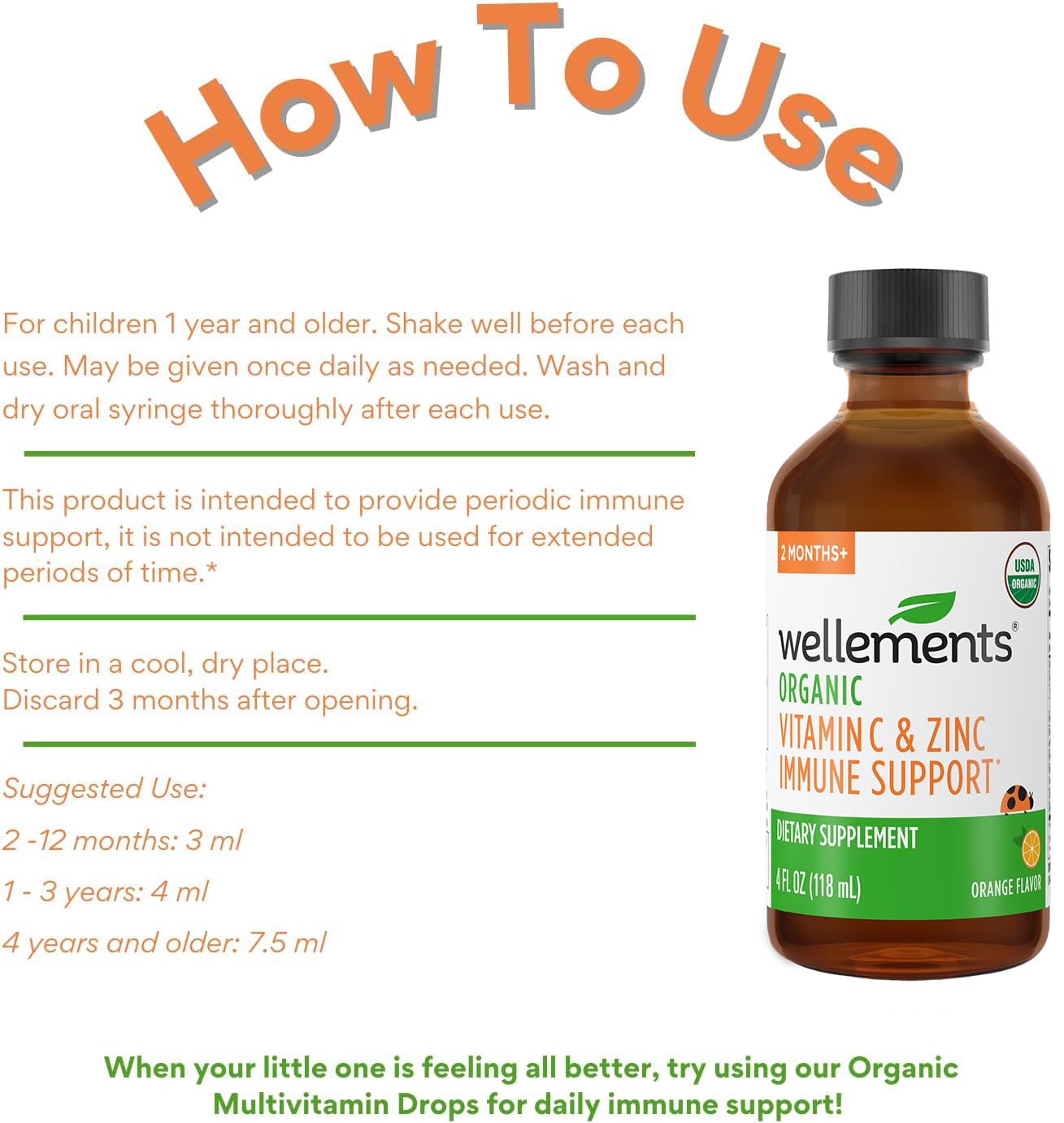 How To Use

For children 1 year and older. Shake well before each use. May be given once daily as needed. Wash and dry oral syringe thoroughly after each use.

This product is intended to provide periodic immune support, it is not intended to be used for extended periods of time.*

Store in a cool, dry place.
Discard 3 months after opening.

Suggested Use:

2 -12 months: 3 ml

1 - 3 years: 4 ml

4 years and older: 7.5 ml

2 MONTHS+

USDA ORGANIC

wellements®

ORGANIC

VITAMIN C & ZINC IMMUNE SUPPORT*

DIETARY SUPPLEMENT

4 FL OZ (118 mL)

ORANGE FLAVOR

When your little one is feeling all better, try using our Organic Multivitamin Drops for daily immune support!