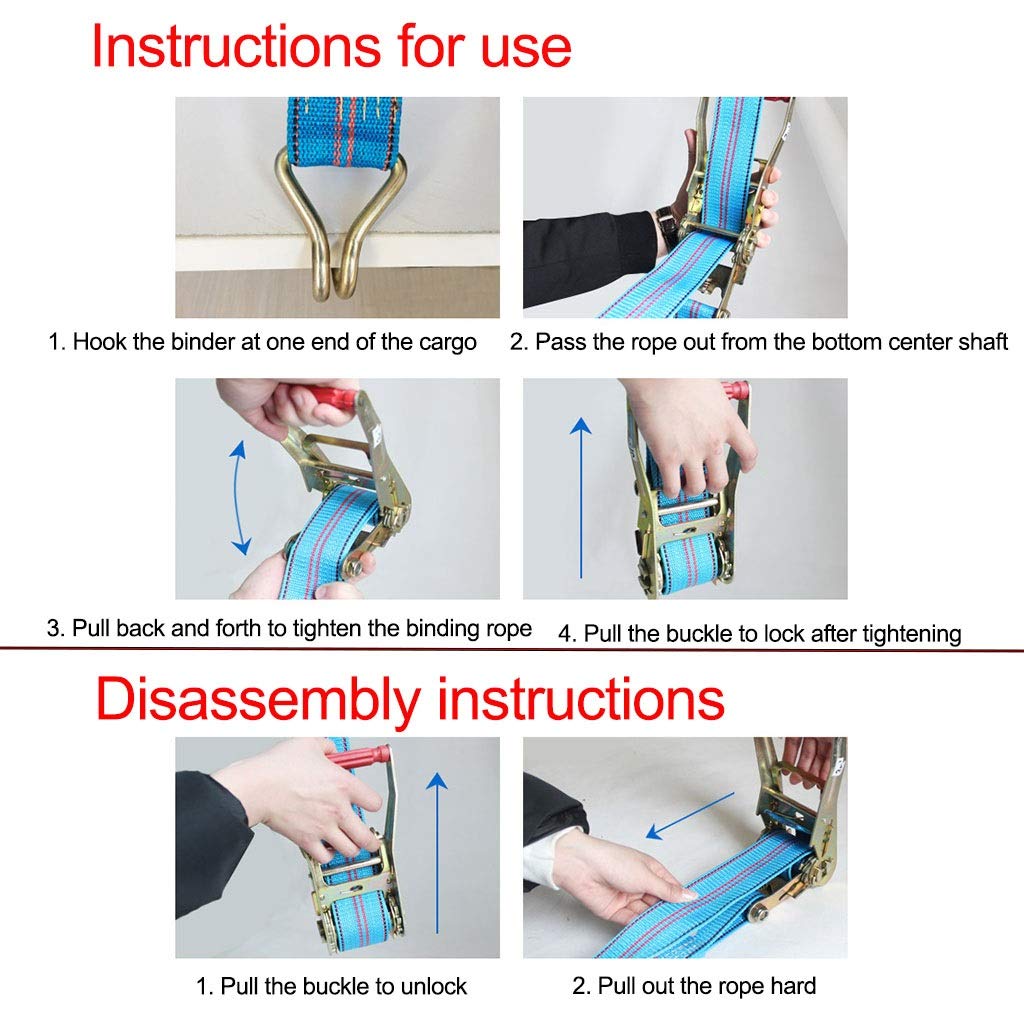 Instructions for use

1. Hook the binder at one end of the cargo

2. Pass the rope out from the bottom center shaft

3. Pull back and forth to tighten the binding rope

4. Pull the buckle to lock after tightening

Disassembly instructions

1. Pull the buckle to unlock

2. Pull out the rope hard