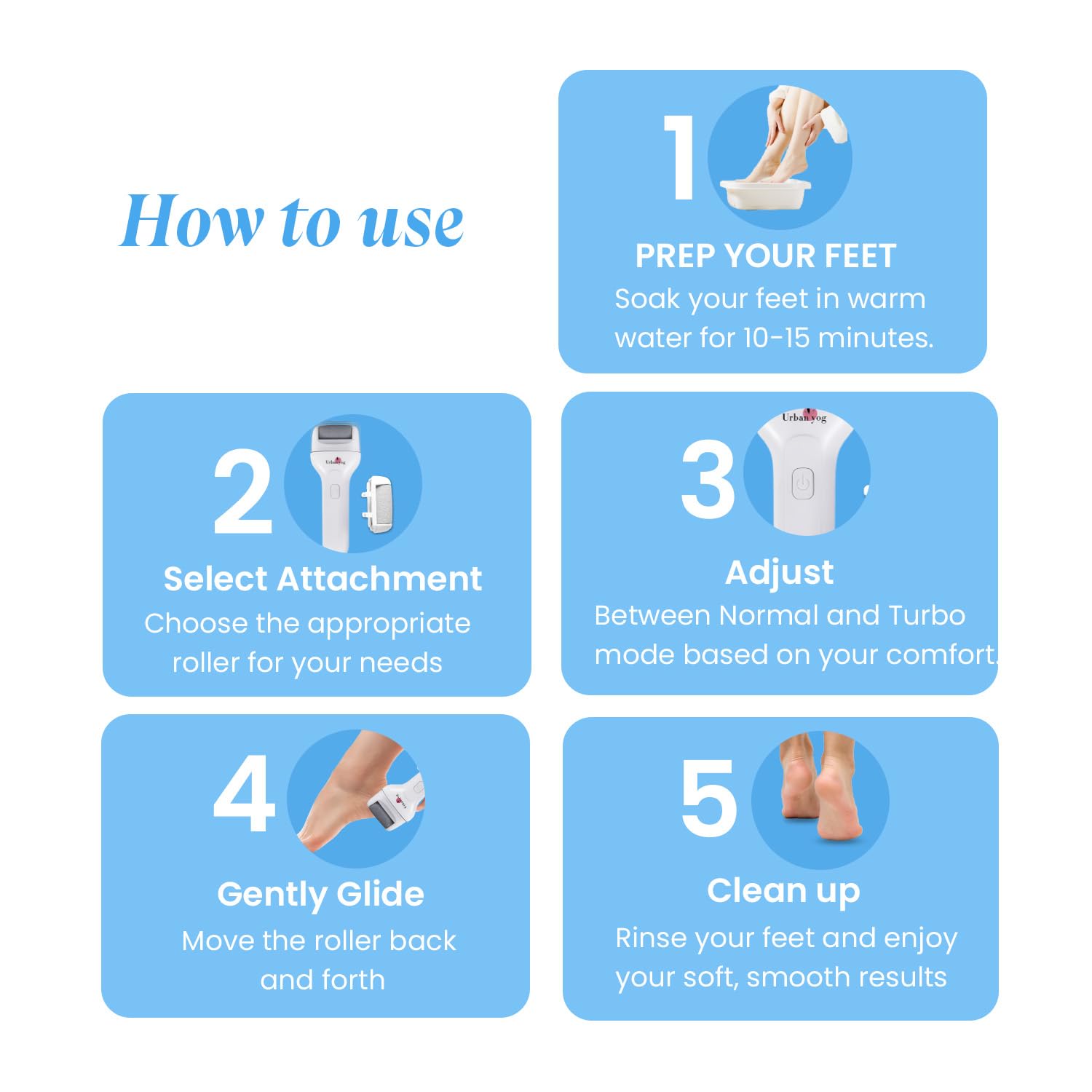 How to use

1
PREP YOUR FEET
Soak your feet in warm water for 10-15 minutes.

2
Urban yog
Select Attachment
Choose the appropriate roller for your needs

3
Urban yog
Adjust
Between Normal and Turbo mode based on your comfort.

4
Gently Glide
Move the roller back and forth

5
Clean up
Rinse your feet and enjoy your soft, smooth results