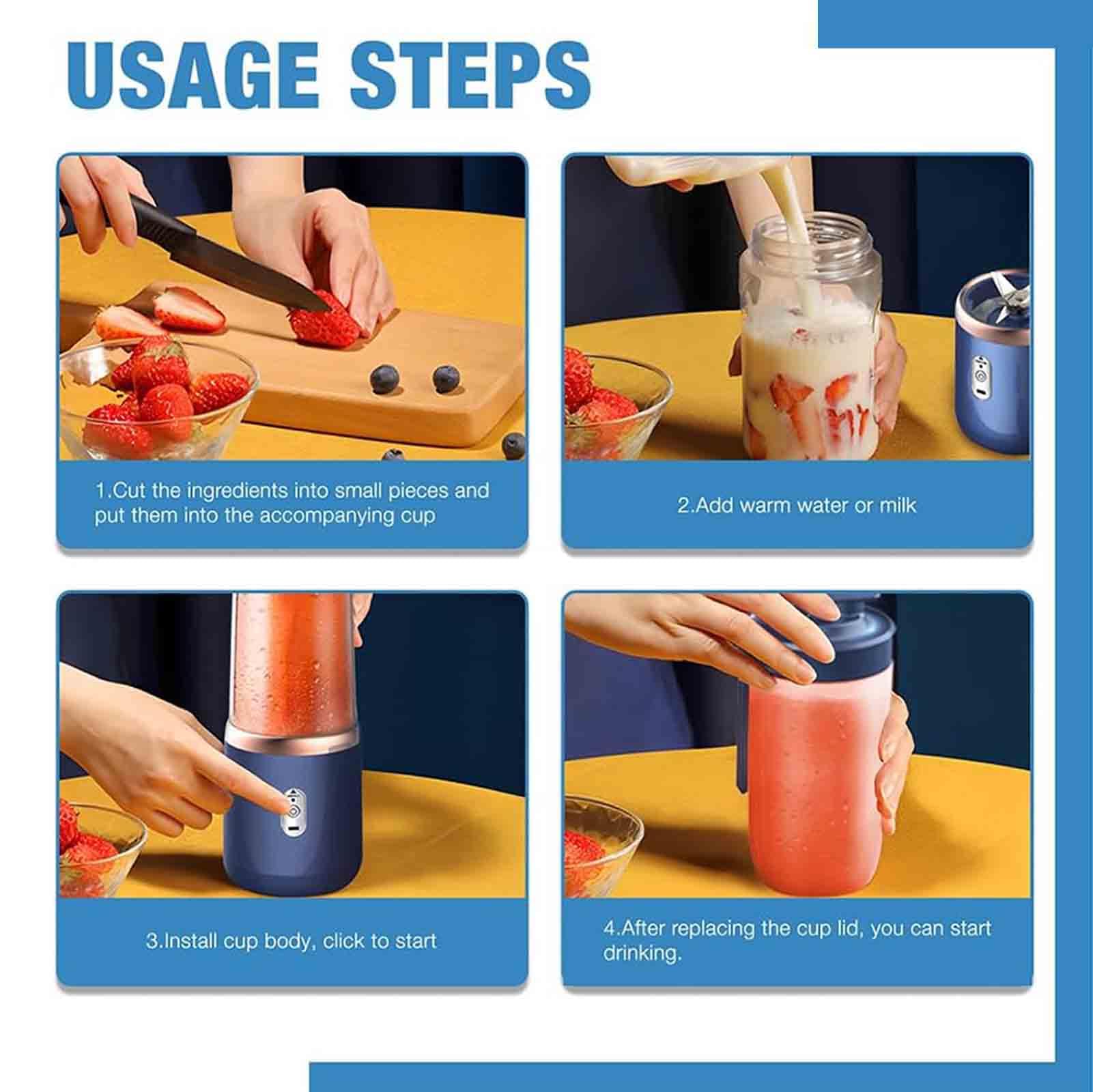 USAGE STEPS

1.Cut the ingredients into small pieces and put them into the accompanying cup

2.Add warm water or milk

3.Install cup body, click to start

4.After replacing the cup lid, you can start drinking.