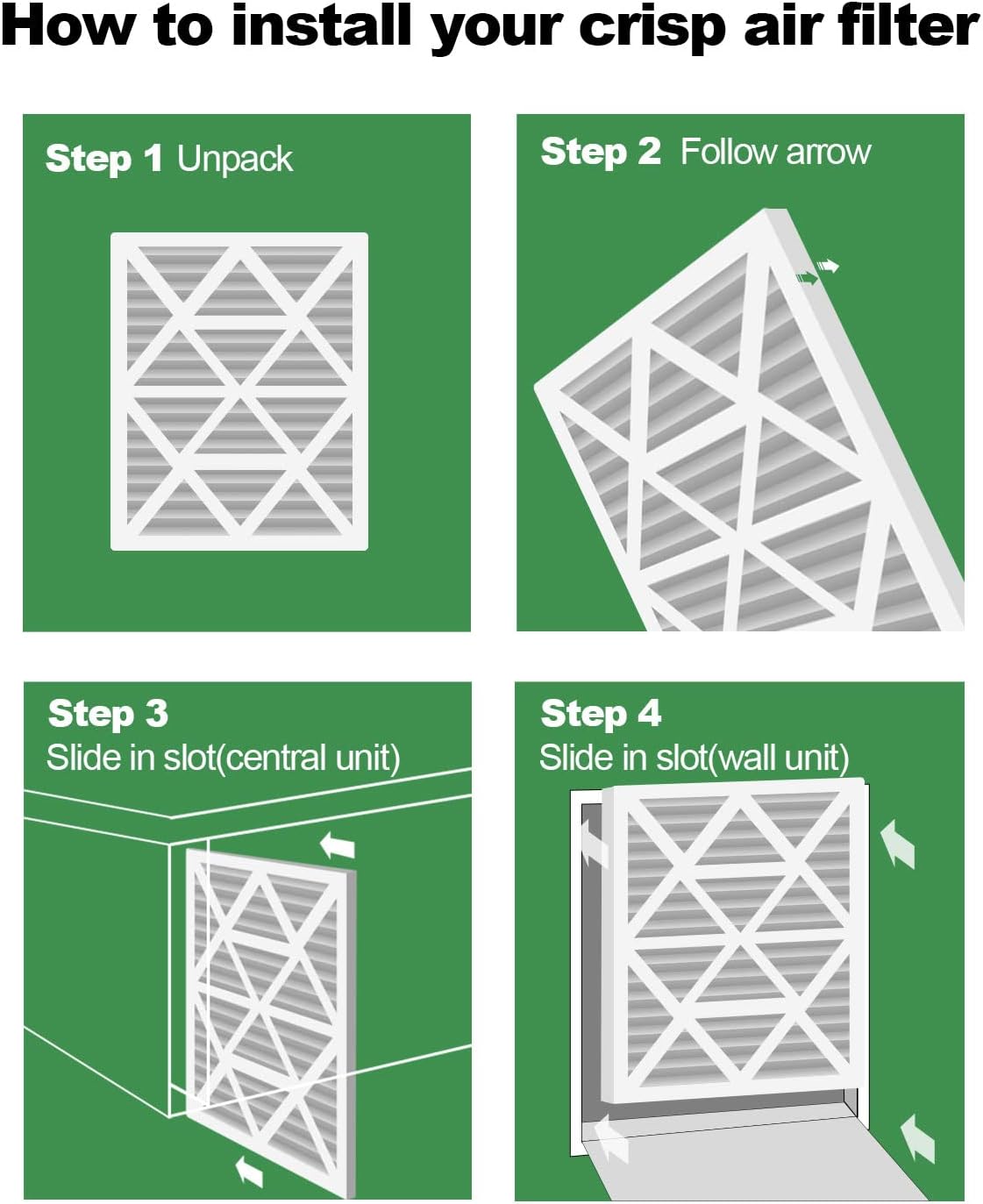 How to install your crisp air filter

Step 1 Unpack

Step 2 Follow arrow

Step 3
Slide in slot(central unit)

Step 4
Slide in slot(wall unit)