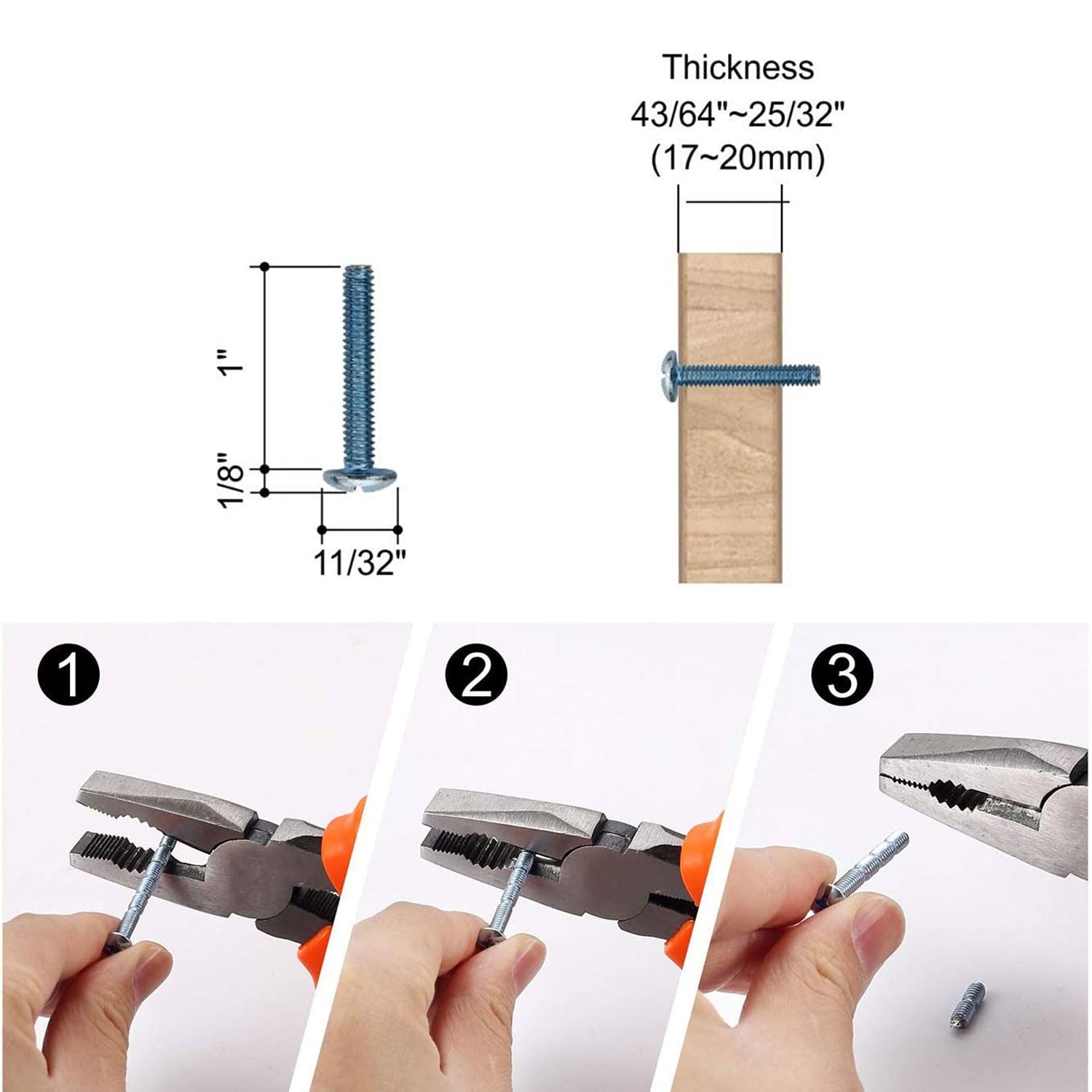 Thickness
43/64"~25/32"
(17~20mm)

1"
1/8"
11/32"

1
2
3