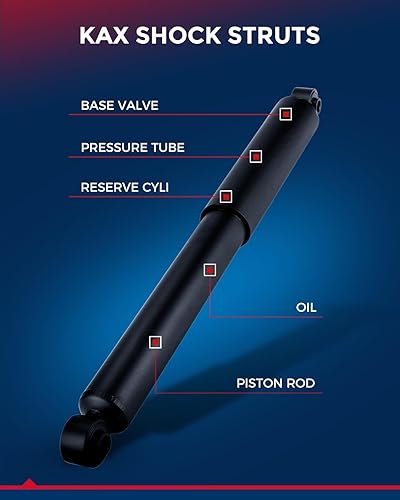 KAX SHOCK STRUTS

BASE VALVE

PRESSURE TUBE

RESERVE CYLI

OIL

PISTON ROD