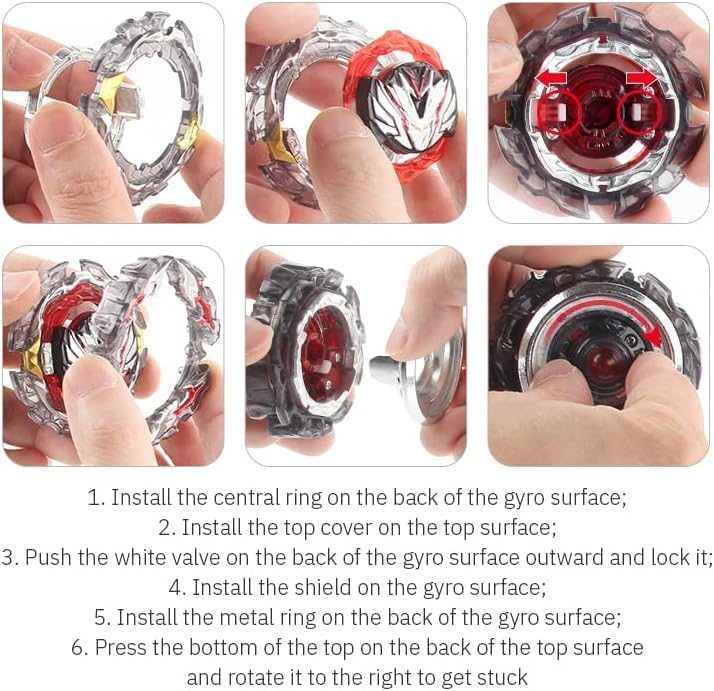 1. Install the central ring on the back of the gyro surface;
2. Install the top cover on the top surface;
3. Push the white valve on the back of the gyro surface outward and lock it;
4. Install the shield on the gyro surface;
5. Install the metal ring on the back of the gyro surface;
6. Press the bottom of the top on the back of the top surface and rotate it to the right to get stuck