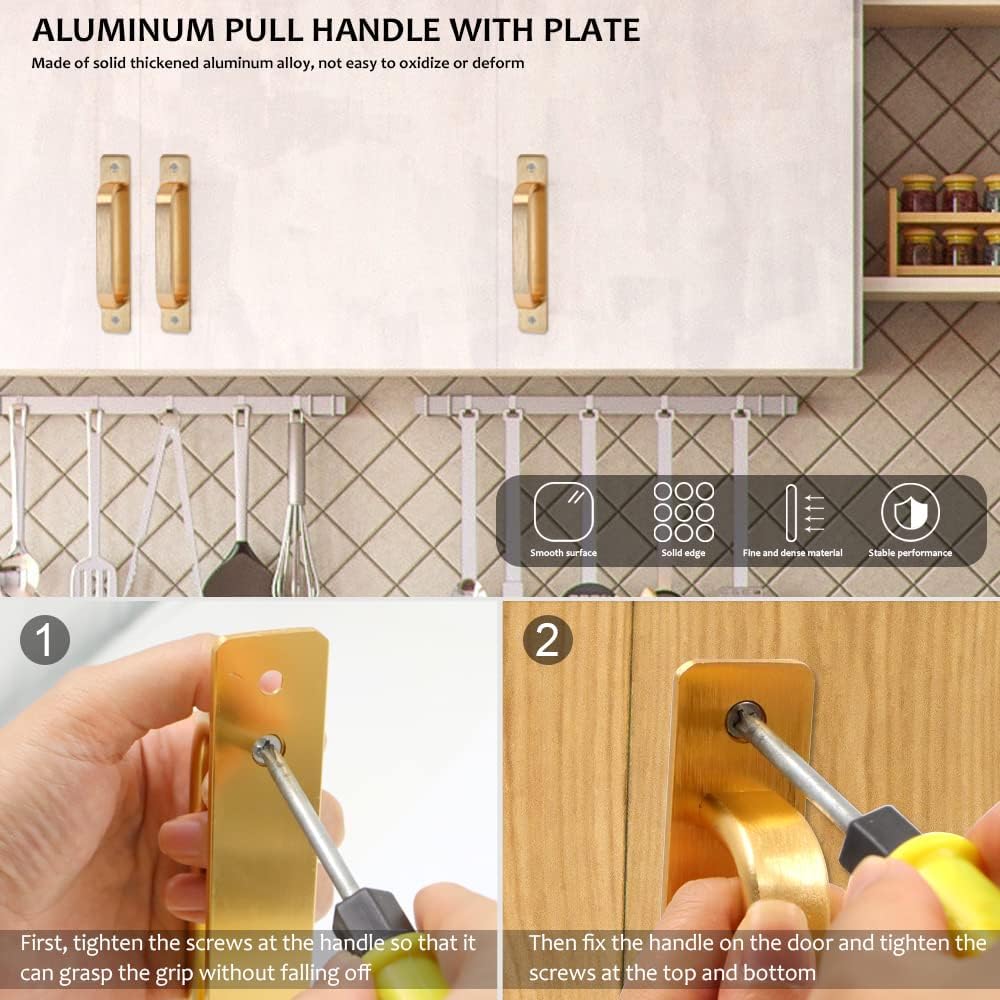 ALUMINUM PULL HANDLE WITH PLATE

Made of solid thickened aluminum alloy, not easy to oxidize or deform

Smooth surface

Solid edge

Fine and dense material

Stable performance

1

First, tighten the screws at the handle so that it can grasp the grip without falling off

2

Then fix the handle on the door and tighten the screws at the top and bottom