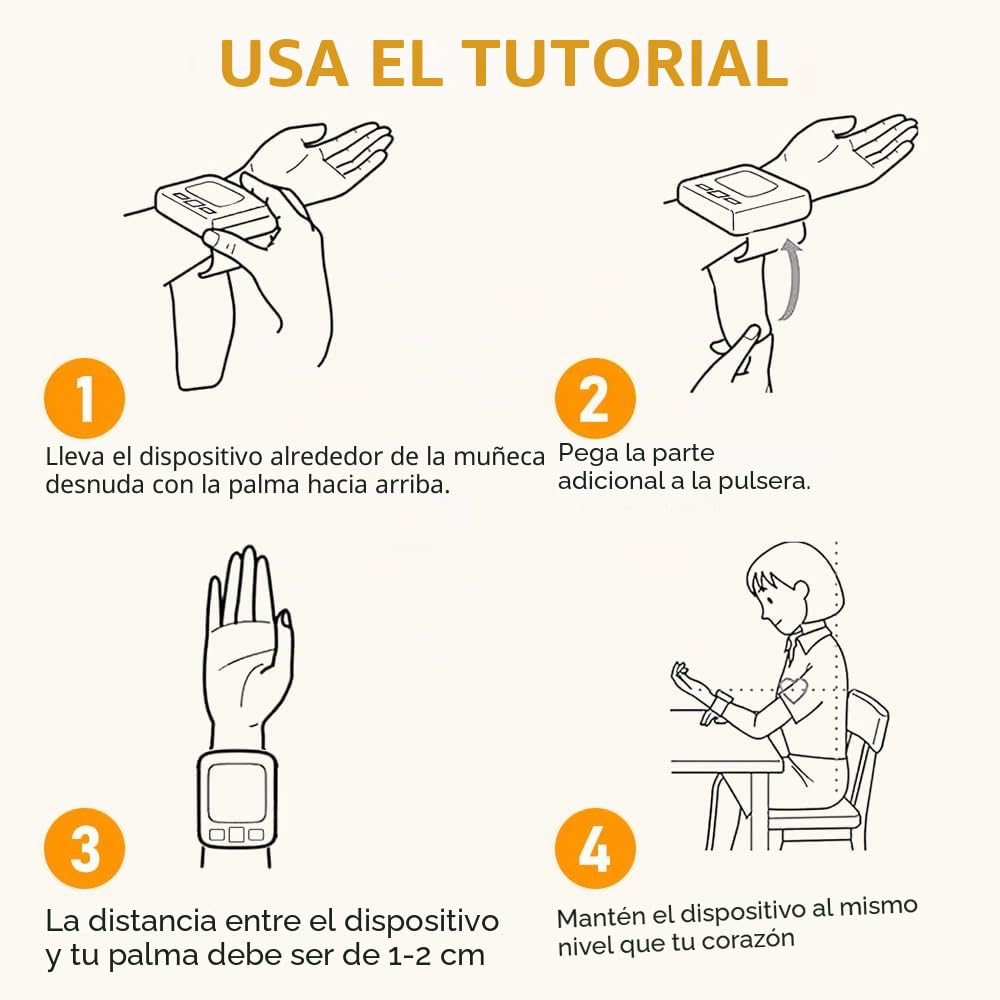 USA EL TUTORIAL

1

Lleva el dispositivo alrededor de la muñeca desnuda con la palma hacia arriba.

2

Pega la parte adicional a la pulsera.

3

La distancia entre el dispositivo y tu palma debe ser de 1-2 cm

4

Mantén el dispositivo al mismo nivel que tu corazón