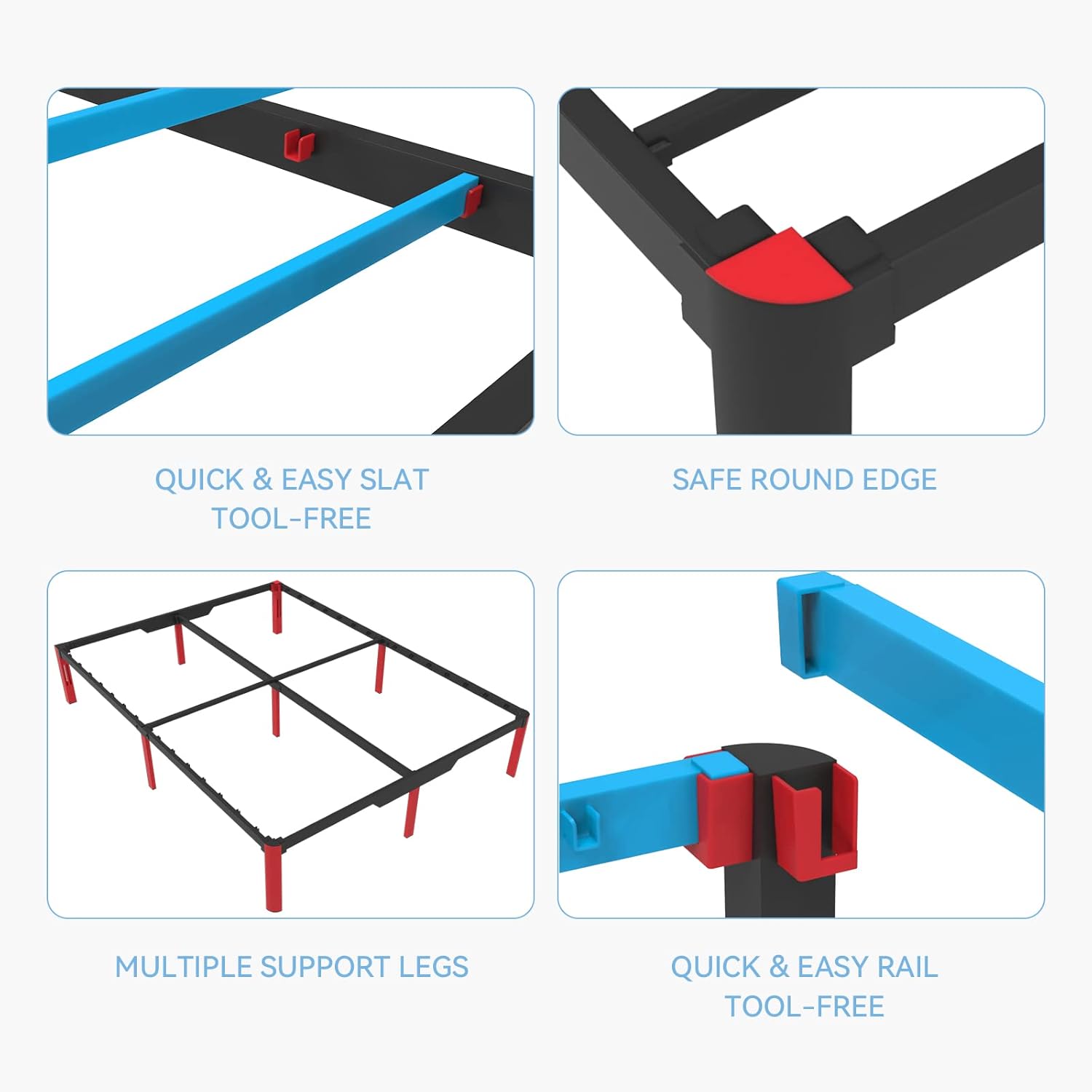 QUICK & EASY SLAT
TOOL-FREE

SAFE ROUND EDGE

MULTIPLE SUPPORT LEGS

QUICK & EASY RAIL
TOOL-FREE