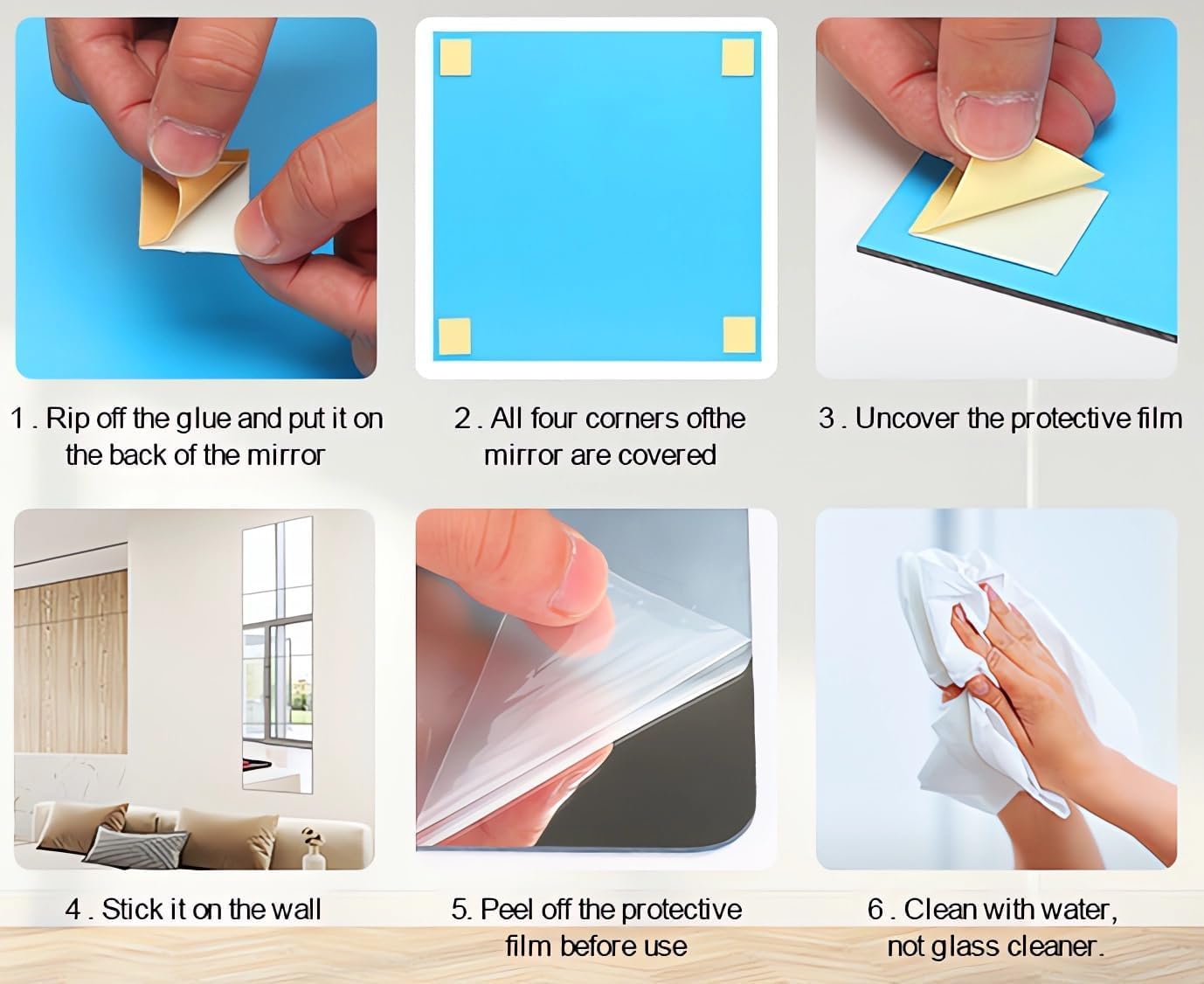 1 . Rip off the glue and put it on the back of the mirror

2 . All four corners ofthe mirror are covered

3 . Uncover the protective film

4 . Stick it on the wall

5. Peel off the protective film before use

6 . Clean with water, not glass cleaner.