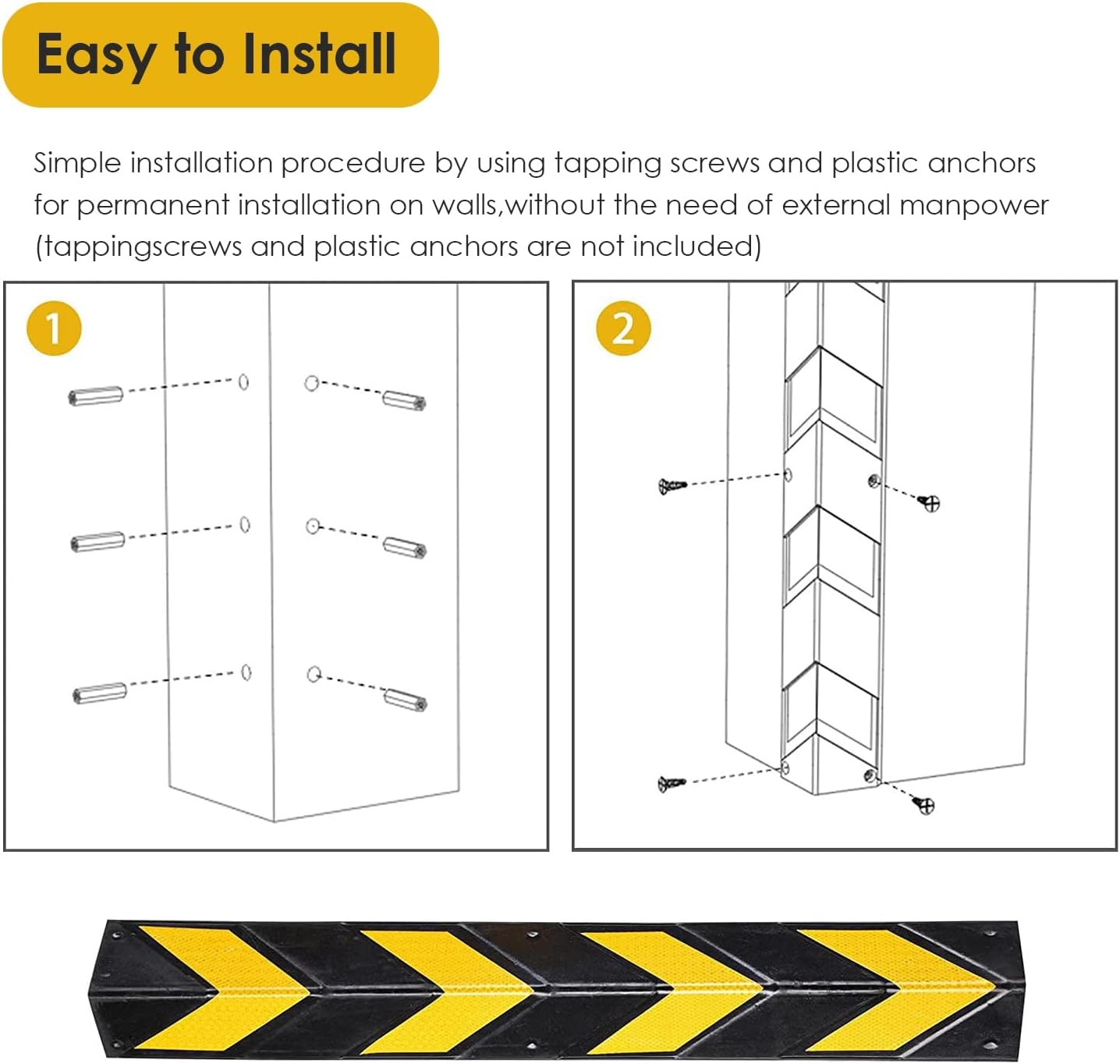 Easy to Install

Simple installation procedure by using tapping screws and plastic anchors for permanent installation on walls,without the need of external manpower (tappingscrews and plastic anchors are not included)

1

2