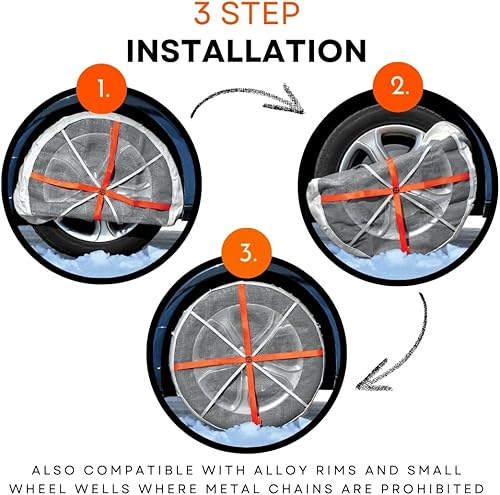 3 STEP
INSTALLATION

1.

2.

3.

ALSO COMPATIBLE WITH ALLOY RIMS AND SMALL WHEEL WELLS WHERE METAL CHAINS ARE PROHIBITED