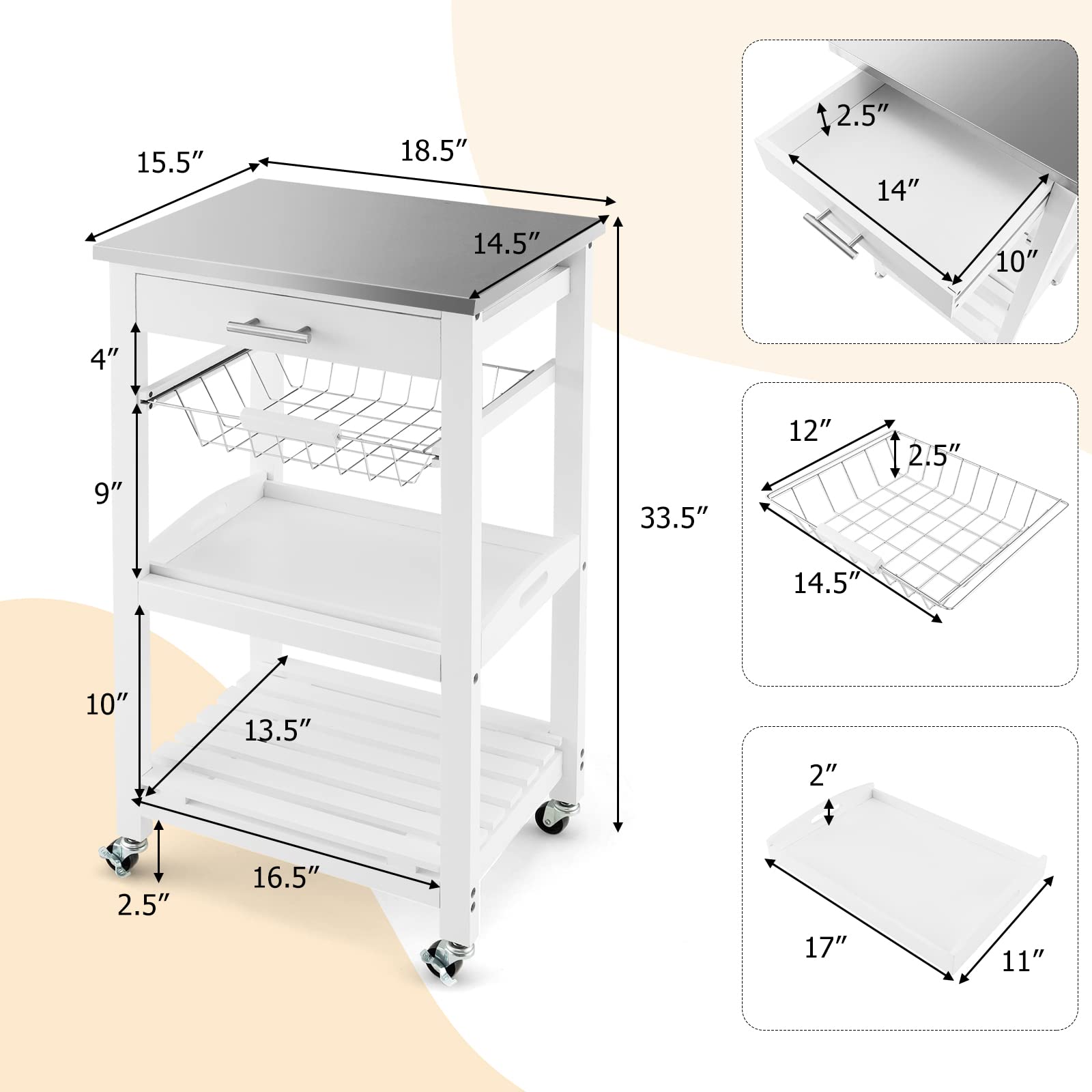 15.5″
18.5″
14.5″
4″
9″
33.5″
10″
13.5″
16.5″
2.5″

2.5″
14″
10″

12″
2.5″
14.5″

2″
17″
11″