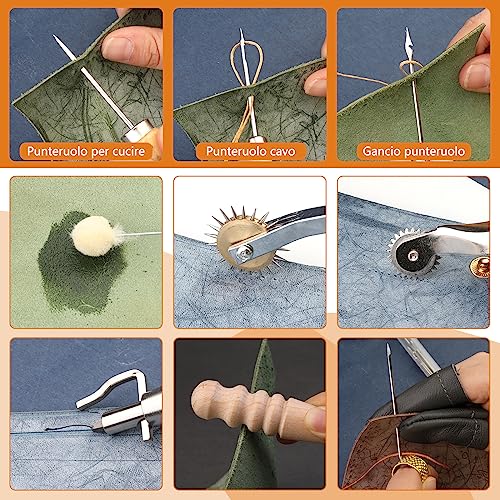 Punteruolo per cucire

Punteruolo cavo

Gancio punteruolo