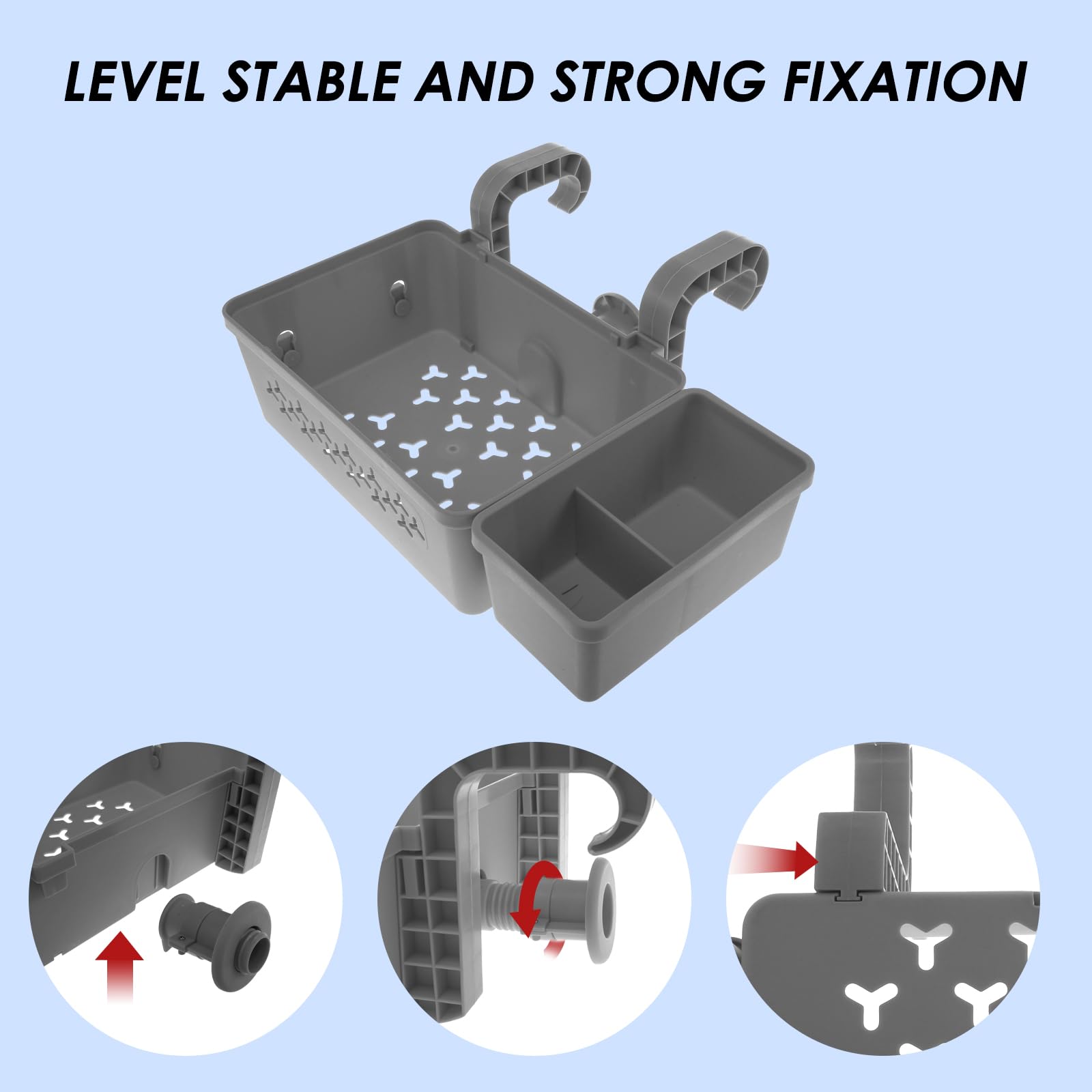 LEVEL STABLE AND STRONG FIXATION