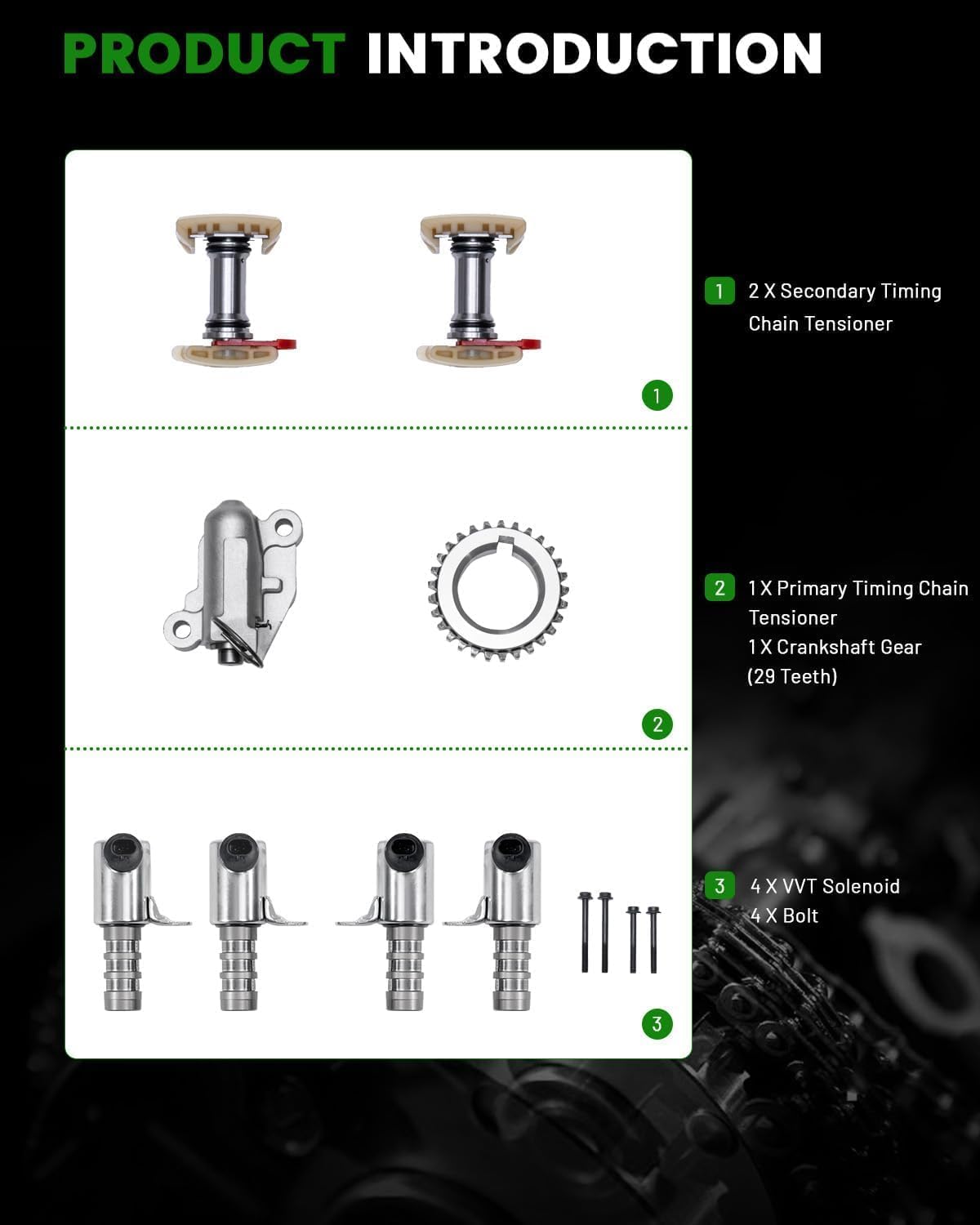 PRODUCT INTRODUCTION

1

2

3

1 2 X Secondary Timing Chain Tensioner

2 1 X Primary Timing Chain Tensioner
1 X Crankshaft Gear (29 Teeth)

3 4 X VVT Solenoid
4 X Bolt