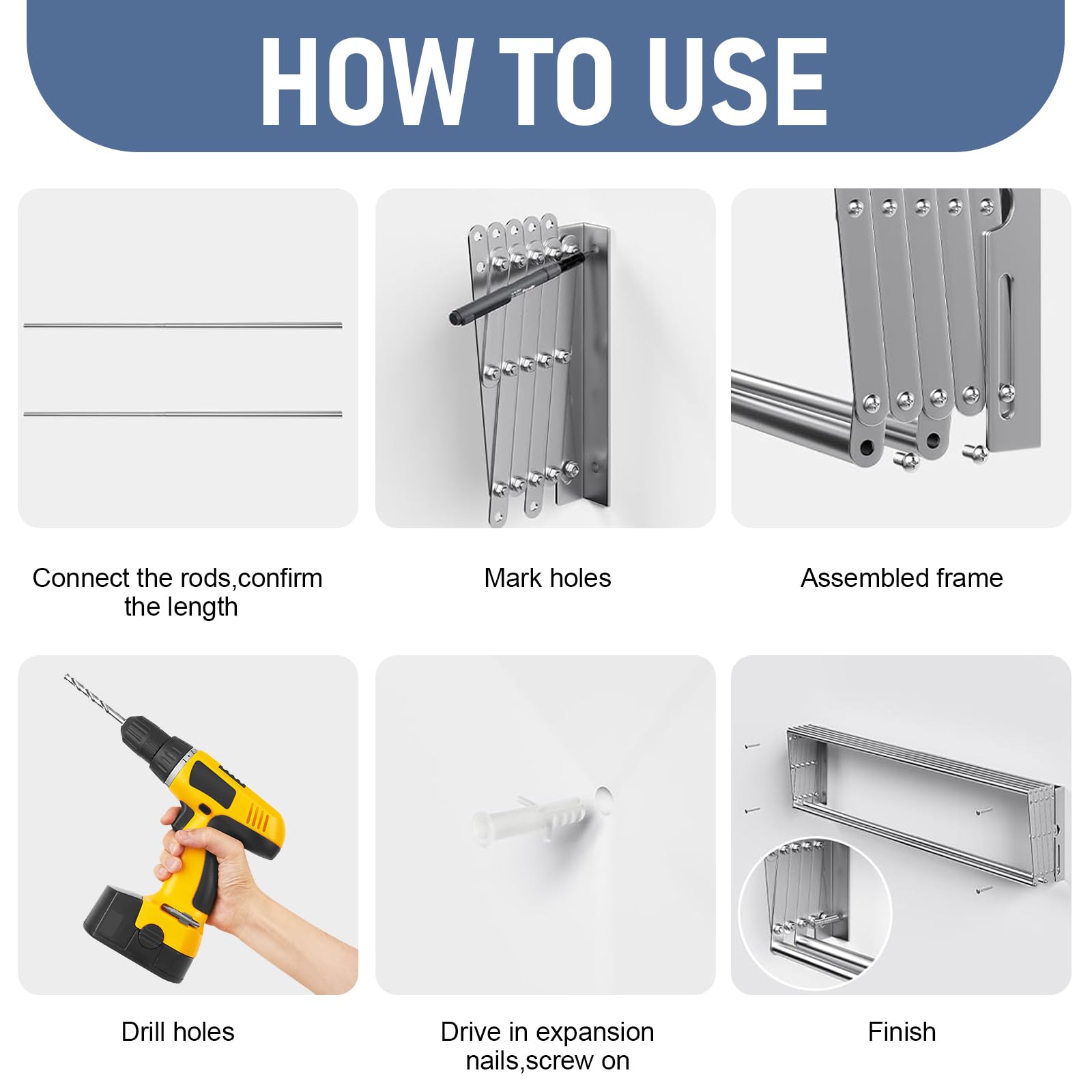 HOW TO USE

Connect the rods,confirm the length

Mark holes

Assembled frame

Drill holes

Drive in expansion nails,screw on

Finish