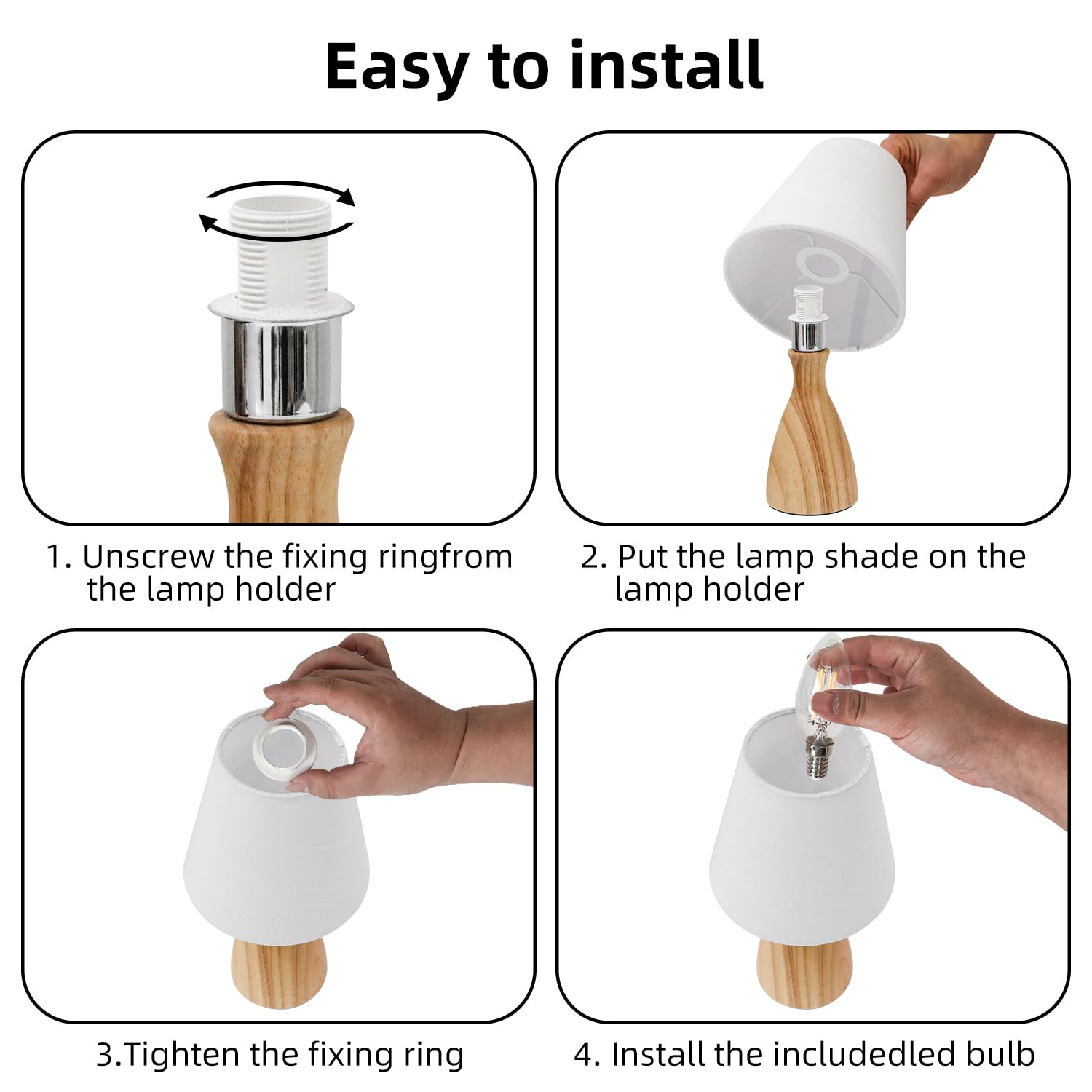 Easy to install

1. Unscrew the fixing ringfrom the lamp holder

2. Put the lamp shade on the lamp holder

3.Tighten the fixing ring

4. Install the includedled bulb